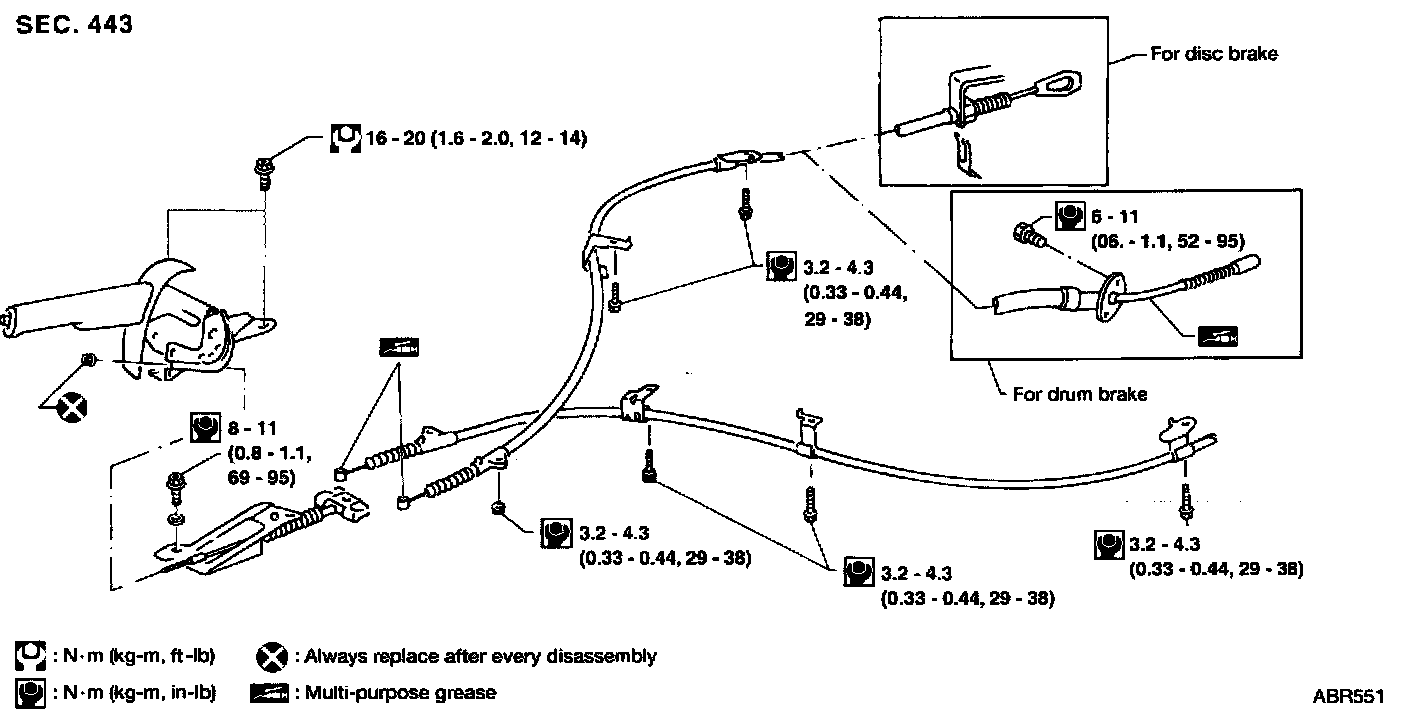 SEC. 443

16 - 20 (1.6 - 2.0, 12 - 14)

For disc brake

6 - 11
(06. - 1.1, 52 - 95)

3.2 - 4.3
(0.33 - 0.44,
29 - 38)

For drum brake

8 - 11
(0.8 - 1.1,
69 - 95)

3.2 - 4.3
(0.33 - 0.44, 29 - 38)

3.2 - 4.3
(0.33 - 0.44, 29 - 38)

3.2 - 4.3
(0.33 - 0.44, 29 - 38)

: N·m (kg-m, ft-lb)
: Always replace after every disassembly
: N·m (kg-m, in-lb)
: Multi-purpose grease

ABR551