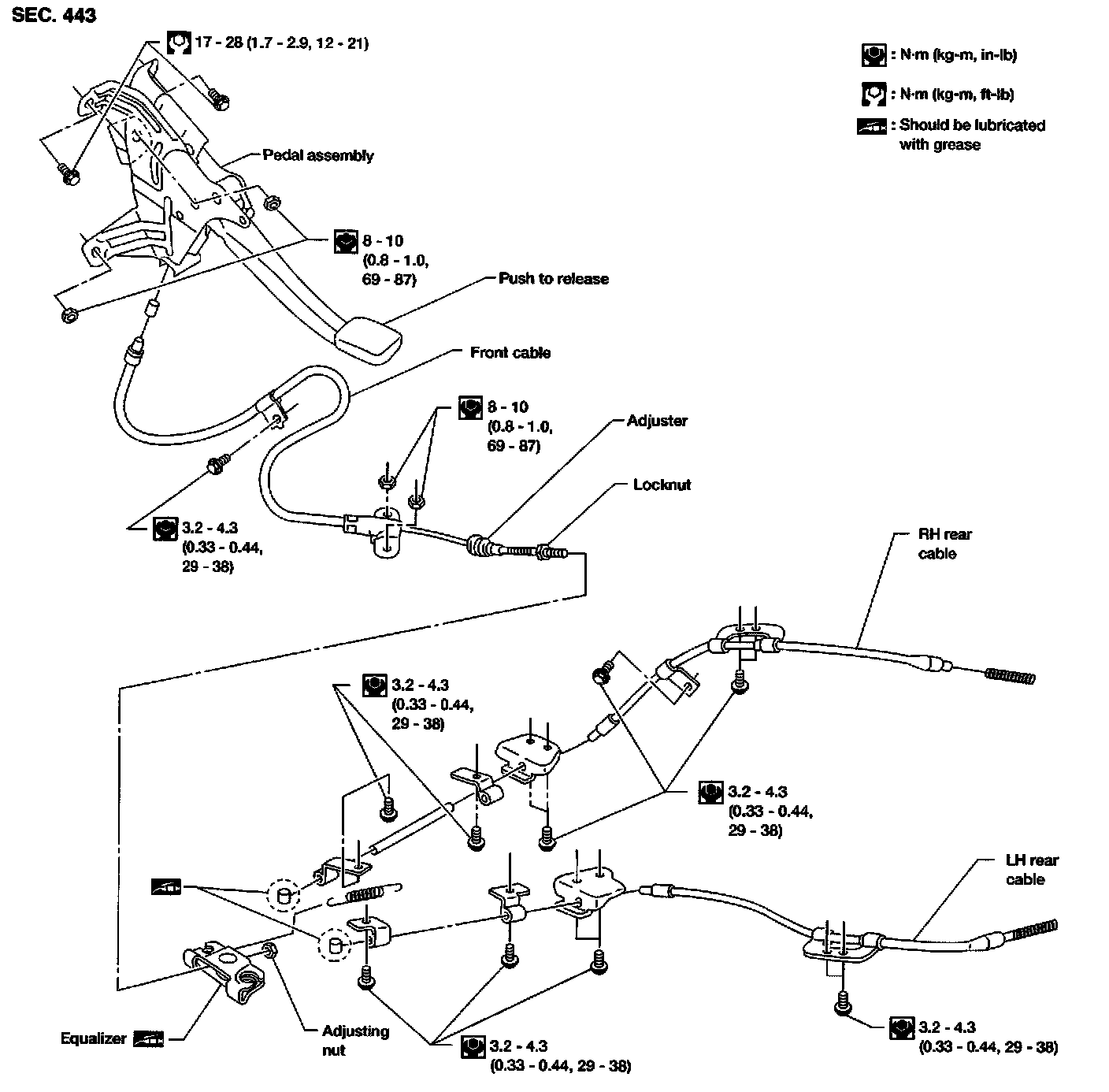 SEC. 443

17 - 28 (1.7 - 2.9, 12 - 21)

: N·m (kg-m, in-lb)

: N·m (kg-m, ft-lb)

: Should be lubricated with grease

Pedal assembly

8 - 10 (0.8 - 1.0, 69 - 87)

Push to release

Front cable

8 - 10 (0.8 - 1.0, 69 - 87)

Adjuster

Locknut

3.2 - 4.3 (0.33 - 0.44, 29 - 38)

RH rear cable

3.2 - 4.3 (0.33 - 0.44, 29 - 38)

3.2 - 4.3 (0.33 - 0.44, 29 - 38)

LH rear cable

Equalizer

Adjusting nut

3.2 - 4.3 (0.33 - 0.44, 29 - 38)

3.2 - 4.3 (0.33 - 0.44, 29 - 38)