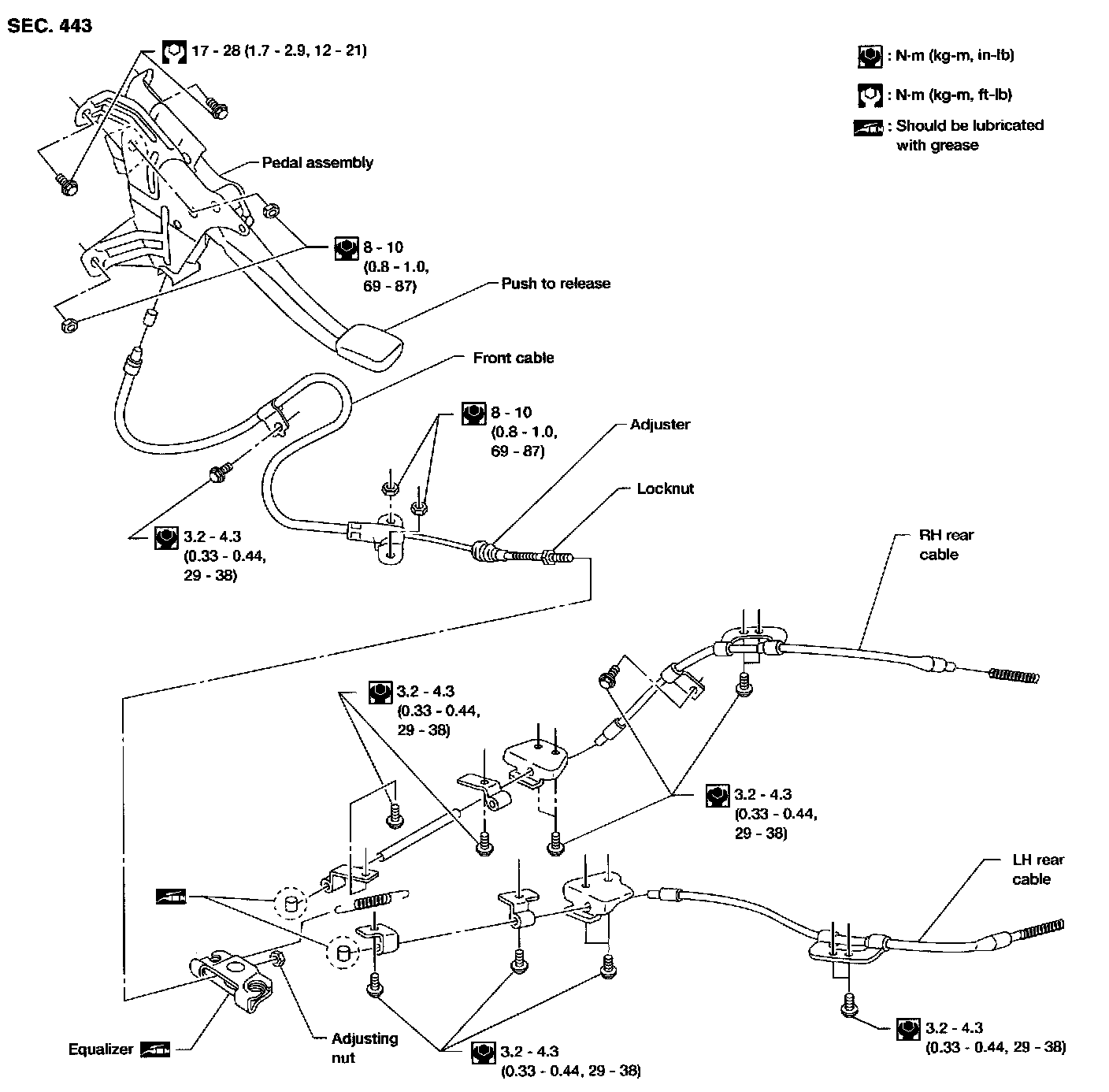 SEC. 443

17 - 28 (1.7 - 2.9, 12 - 21)

: N·m (kg-m, in-lb)

: N·m (kg-m, ft-lb)

: Should be lubricated with grease

Pedal assembly

8 - 10
(0.8 - 1.0,
69 - 87)

Push to release

Front cable

8 - 10
(0.8 - 1.0,
69 - 87)

Adjuster

Locknut

3.2 - 4.3
(0.33 - 0.44,
29 - 38)

RH rear cable

3.2 - 4.3
(0.33 - 0.44,
29 - 38)

3.2 - 4.3
(0.33 - 0.44,
29 - 38)

LH rear cable

Equalizer

Adjusting nut

3.2 - 4.3
(0.33 - 0.44, 29 - 38)

3.2 - 4.3
(0.33 - 0.44, 29 - 38)