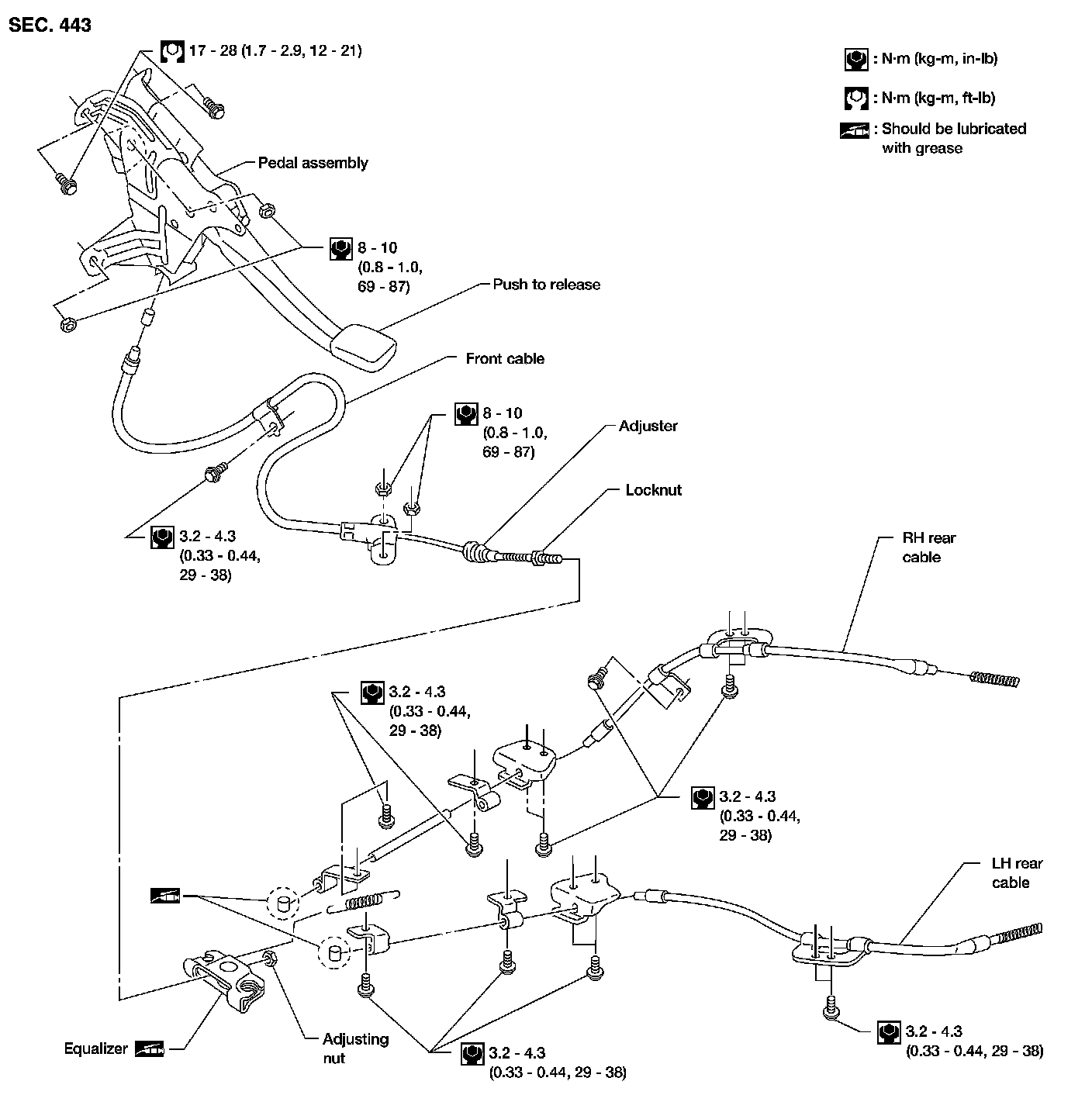 SEC. 443

17 - 28 (1.7 - 2.9, 12 - 21)

: N·m (kg-m, in-lb)

: N·m (kg-m, ft-lb)

: Should be lubricated with grease

Pedal assembly

8 - 10 (0.8 - 1.0, 69 - 87)

Push to release

Front cable

8 - 10 (0.8 - 1.0, 69 - 87)

Adjuster

Locknut

3.2 - 4.3 (0.33 - 0.44, 29 - 38)

RH rear cable

3.2 - 4.3 (0.33 - 0.44, 29 - 38)

3.2 - 4.3 (0.33 - 0.44, 29 - 38)

LH rear cable

Equalizer

Adjusting nut

3.2 - 4.3 (0.33 - 0.44, 29 - 38)

3.2 - 4.3 (0.33 - 0.44, 29 - 38)