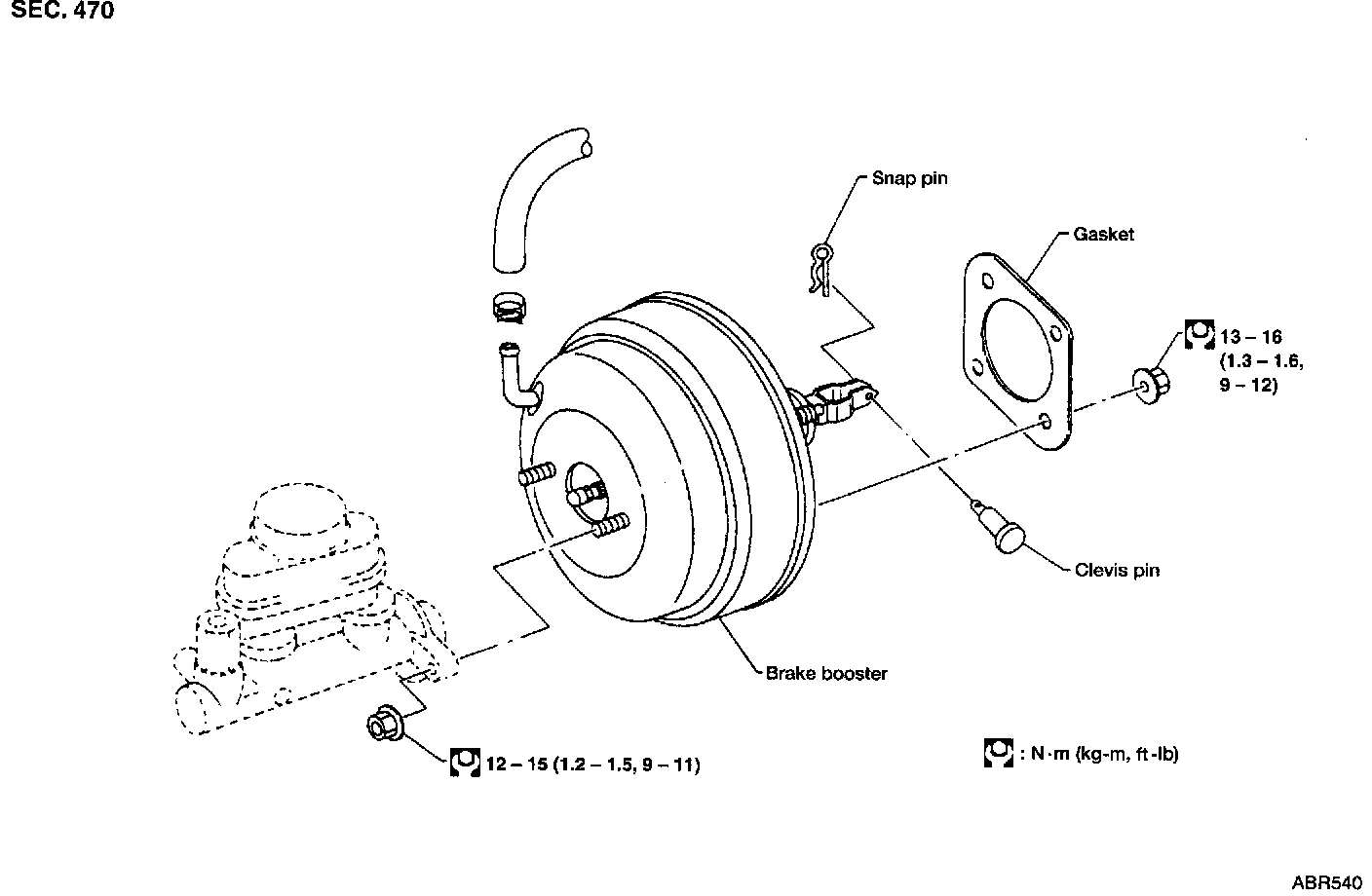 SEC. 470

Snap pin

Gasket

13 – 16 (1.3 – 1.6, 9 – 12)

Clevis pin

Brake booster

12 – 15 (1.2 – 1.5, 9 – 11)

: N·m (kg-m, ft-lb)

ABR540