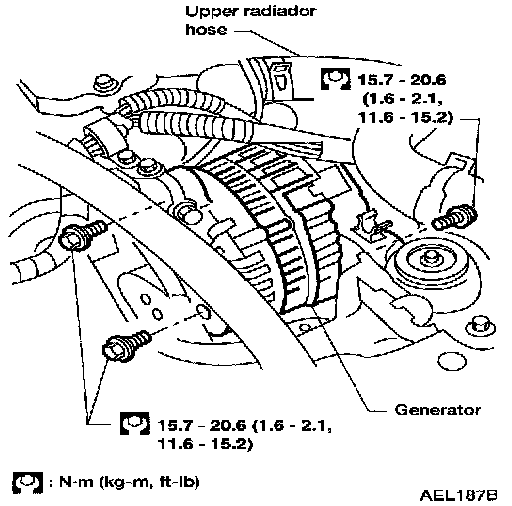 Upper radiador hose

15.7 - 20.6 (1.6 - 2.1, 11.6 - 15.2)

Generator

15.7 - 20.6 (1.6 - 2.1, 11.6 - 15.2)

: N-m (kg-m, ft-lb)

AEL187B