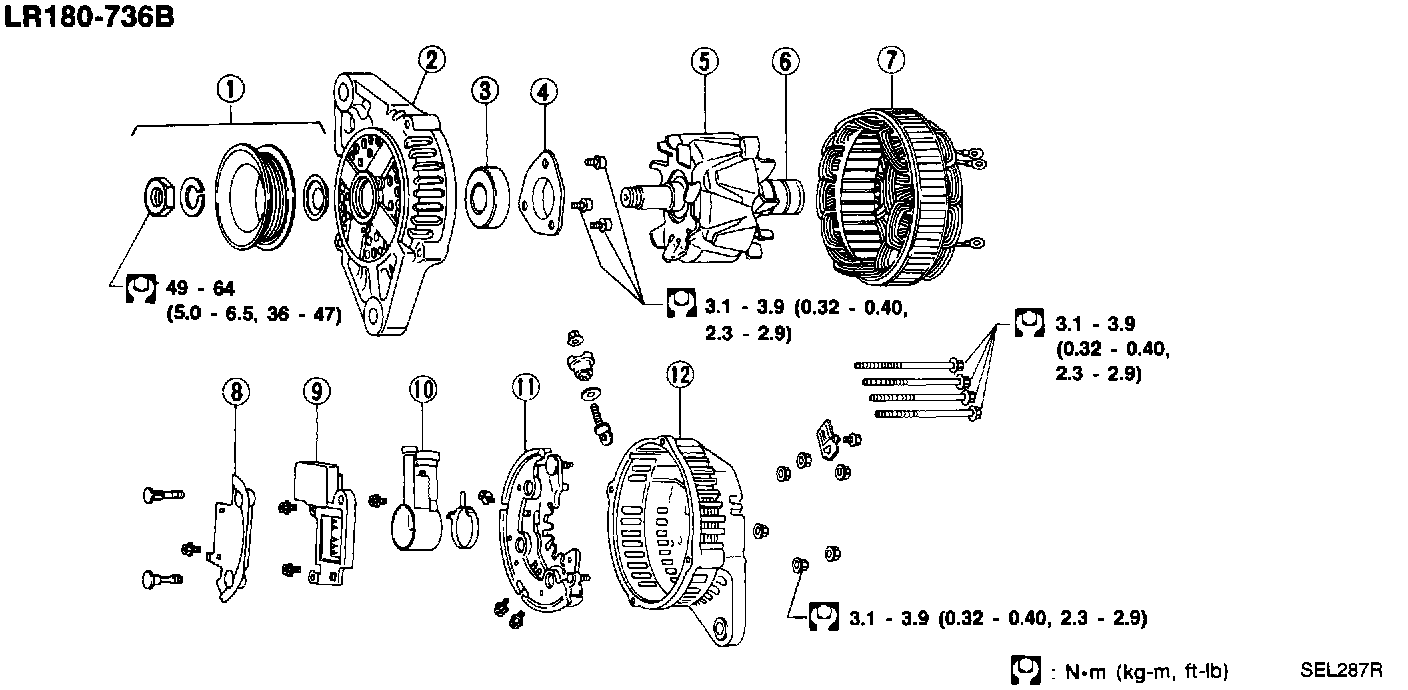 LR180-736B

1
2
3
4
5
6
7

49 - 64
(5.0 - 6.5, 36 - 47)

3.1 - 3.9 (0.32 - 0.40, 2.3 - 2.9)

3.1 - 3.9
(0.32 - 0.40,
2.3 - 2.9)

8
9
10
11
12

3.1 - 3.9 (0.32 - 0.40, 2.3 - 2.9)

: N•m (kg-m, ft-lb)

SEL287R