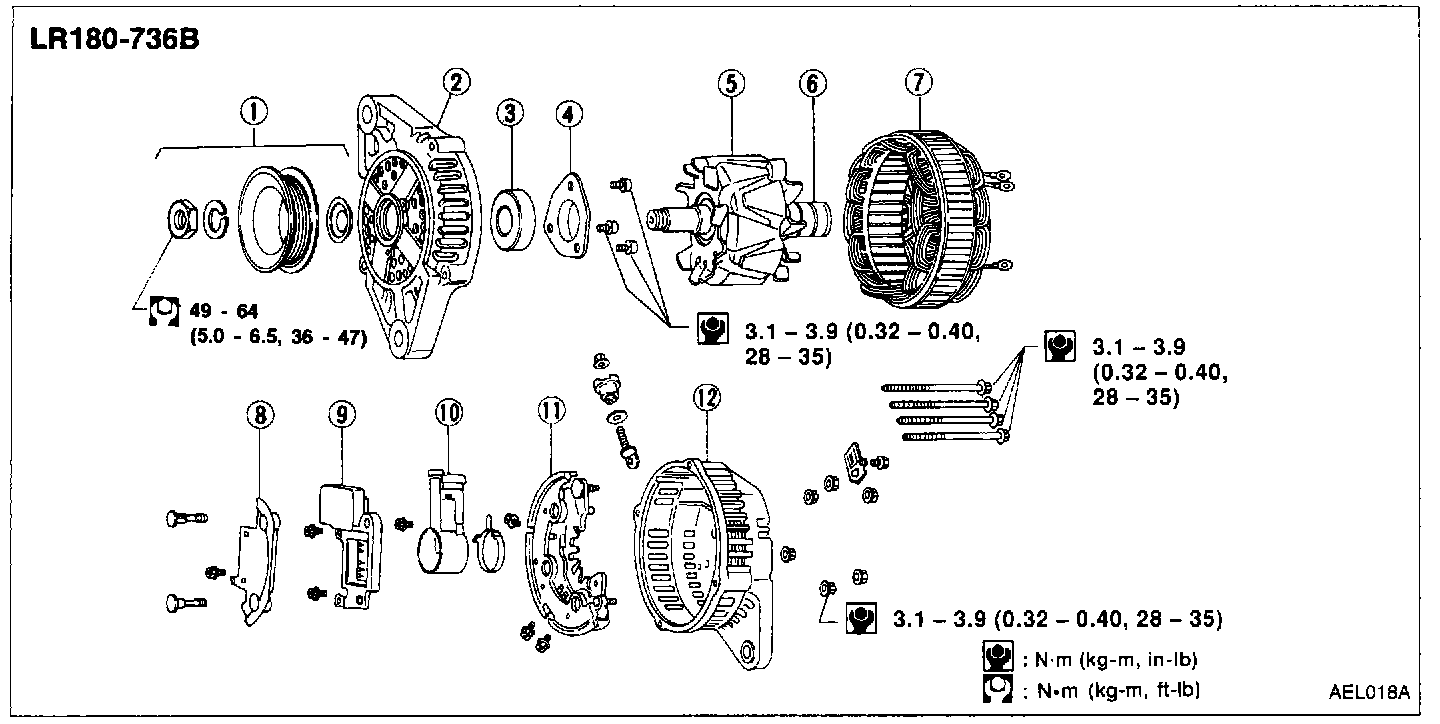 LR180-736B

1
2
3
4
5
6
7

49 - 64
(5.0 - 6.5, 36 - 47)

3.1 – 3.9 (0.32 – 0.40, 28 – 35)

3.1 – 3.9
(0.32 – 0.40,
28 – 35)

8
9
10
11
12

3.1 – 3.9 (0.32 – 0.40, 28 – 35)

: N·m (kg-m, in-lb)
: N·m (kg-m, ft-lb)

AEL018A