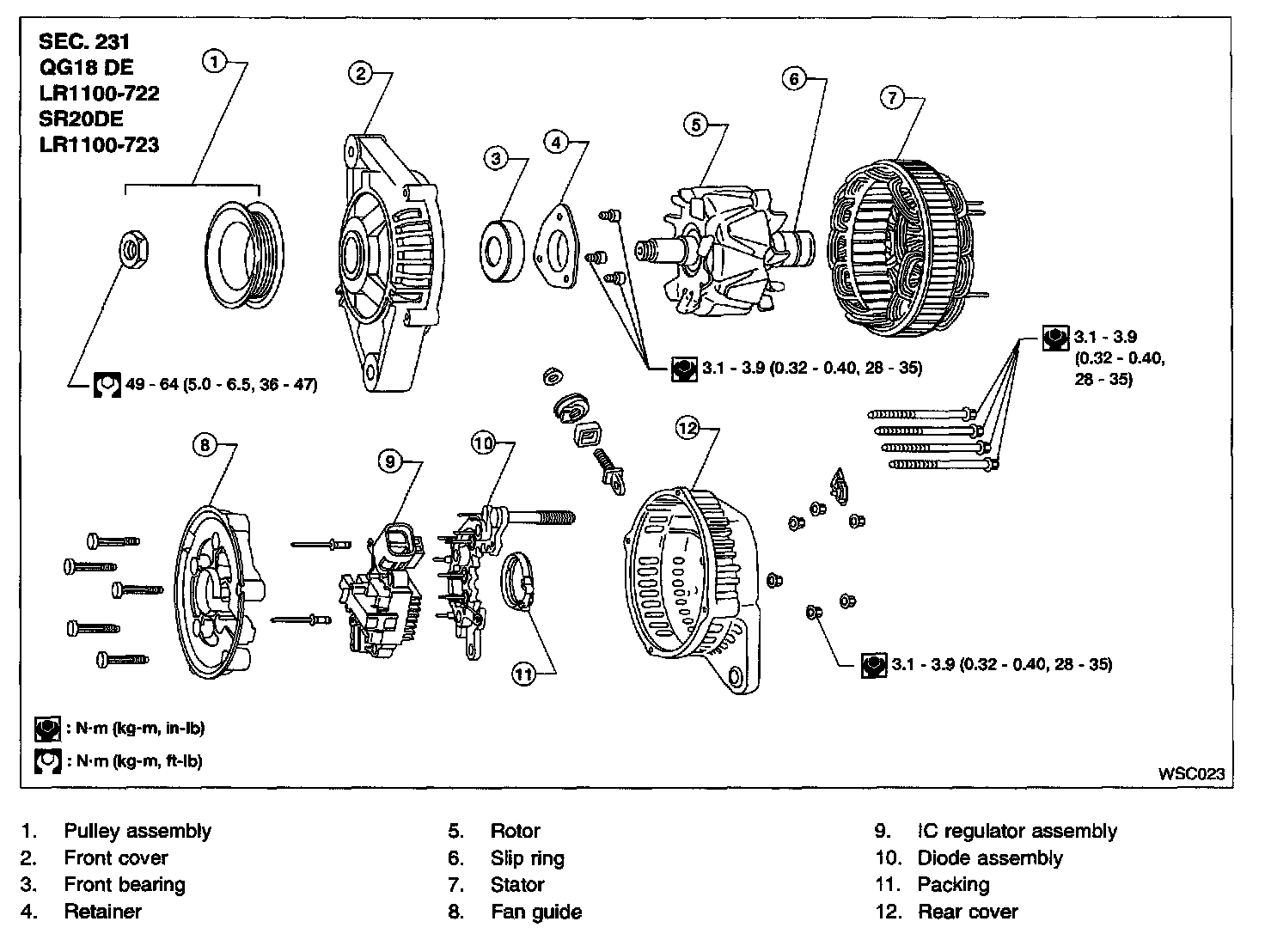 SEC. 231
QG18 DE
LR1100-722
SR20DE
LR1100-723

1

2

3

4

5

6

7

49 - 64 (5.0 - 6.5, 36 - 47)

3.1 - 3.9 (0.32 - 0.40, 28 - 35)

3.1 - 3.9 (0.32 - 0.40, 28 - 35)

8

9

10

11

12

3.1 - 3.9 (0.32 - 0.40, 28 - 35)

: N·m (kg-m, in-lb)

: N·m (kg-m, ft-lb)

WSC023

1. Pulley assembly
2. Front cover
3. Front bearing
4. Retainer

5. Rotor
6. Slip ring
7. Stator
8. Fan guide

9. IC regulator assembly
10. Diode assembly
11. Packing
12. Rear cover