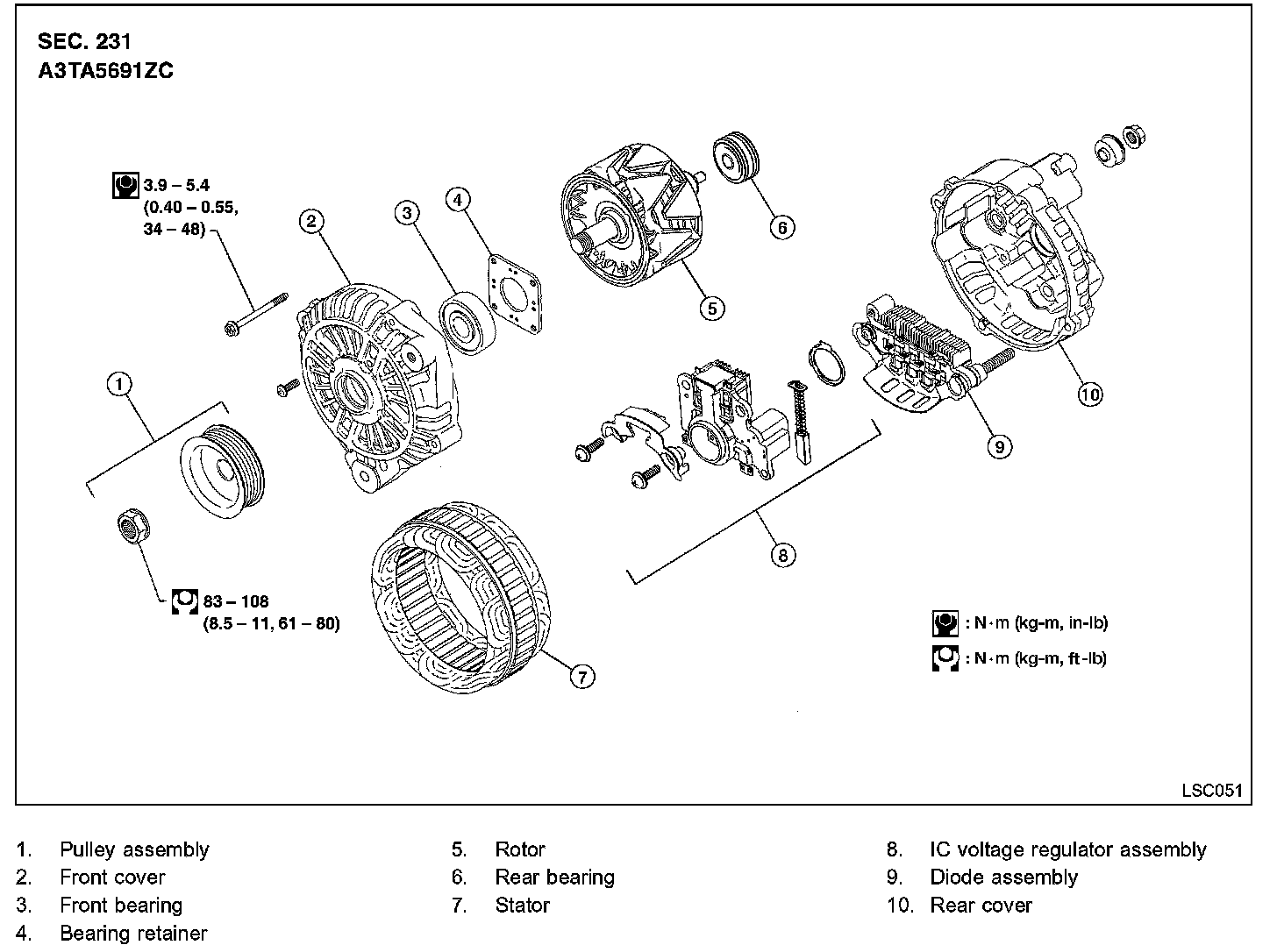 SEC. 231
A3TA5691ZC

3.9 – 5.4
(0.40 – 0.55,
34 – 48)

2

3

4

5

6

1

10

9

8

7

83 – 108
(8.5 – 11, 61 – 80)

: N·m (kg-m, in-lb)

: N·m (kg-m, ft-lb)

LSC051

1. Pulley assembly
2. Front cover
3. Front bearing
4. Bearing retainer

5. Rotor
6. Rear bearing
7. Stator

8. IC voltage regulator assembly
9. Diode assembly
10. Rear cover