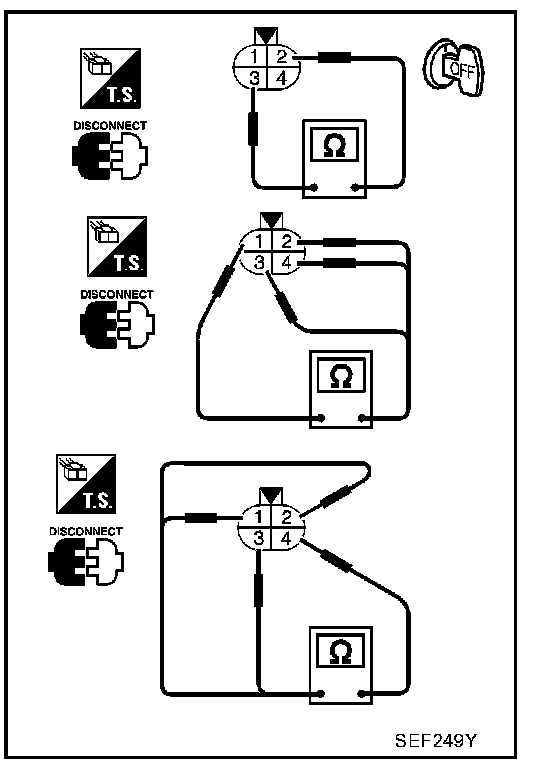 T.S.

DISCONNECT

1 2
3 4

OFF

Ω

T.S.

DISCONNECT

1 2
3 4

Ω

T.S.

DISCONNECT

1 2
3 4

Ω

SEF249Y