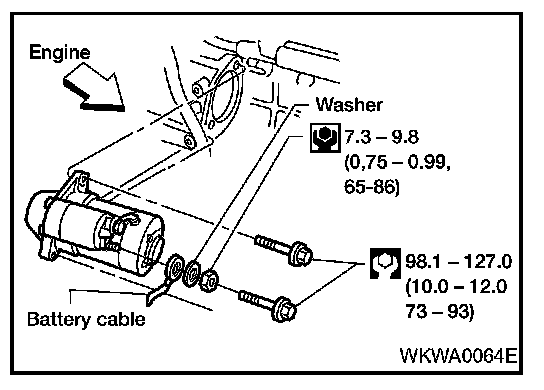 Engine

Washer

7.3 – 9.8
(0,75 – 0.99,
65-86)

98.1 – 127.0
(10.0 – 12.0
73 – 93)

Battery cable

WKWA0064E