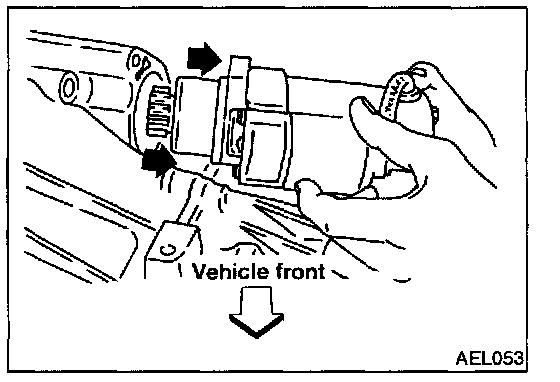 Vehicle front

AEL053