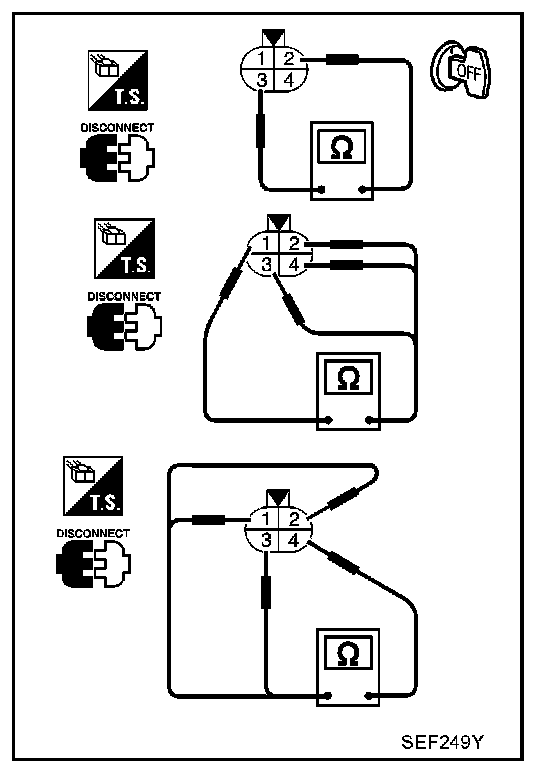 T.S.
DISCONNECT
1 2
3 4
OFF
Ω

T.S.
DISCONNECT
1 2
3 4
Ω

T.S.
DISCONNECT
1 2
3 4
Ω

SEF249Y