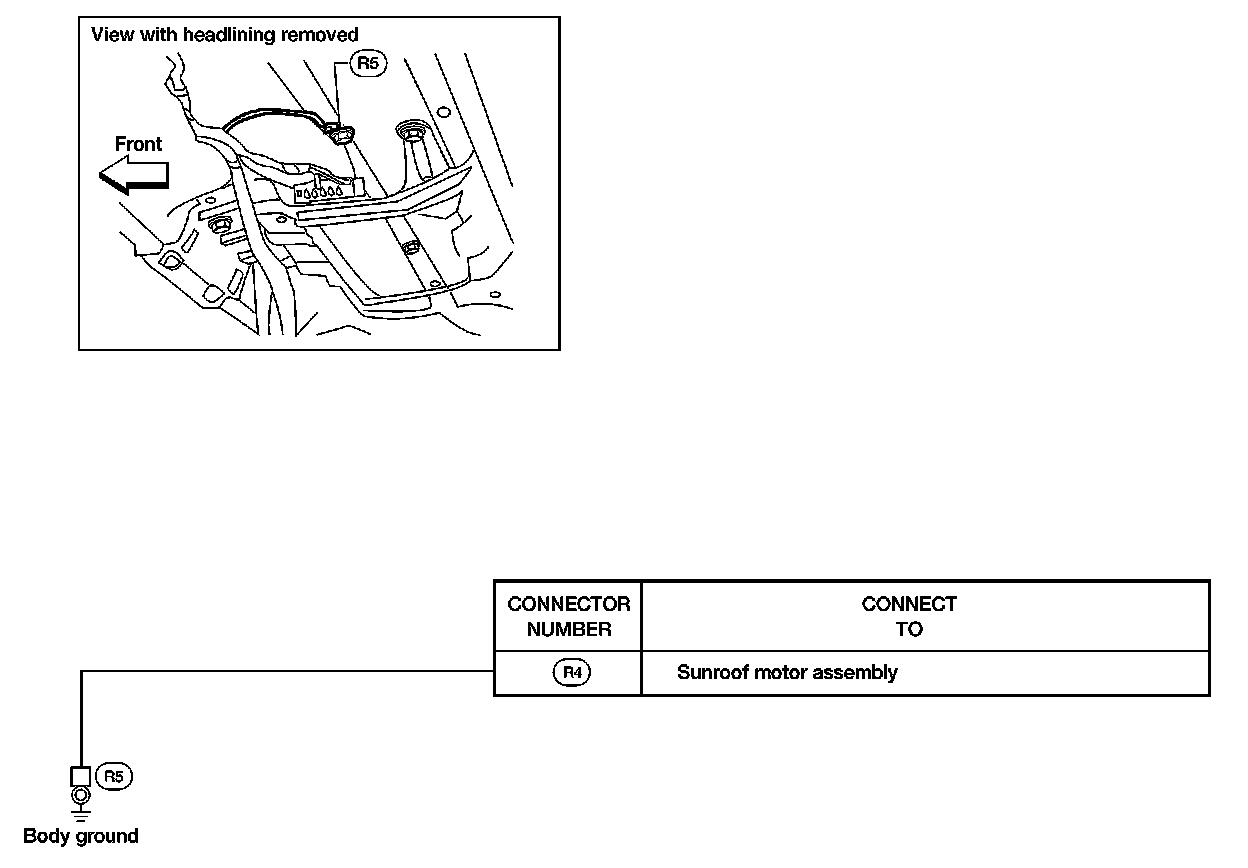 View with headlining removed

R5

Front

| CONNECTOR NUMBER | CONNECT TO |
|---|---|
| R4 | Sunroof motor assembly |

R5

Body ground