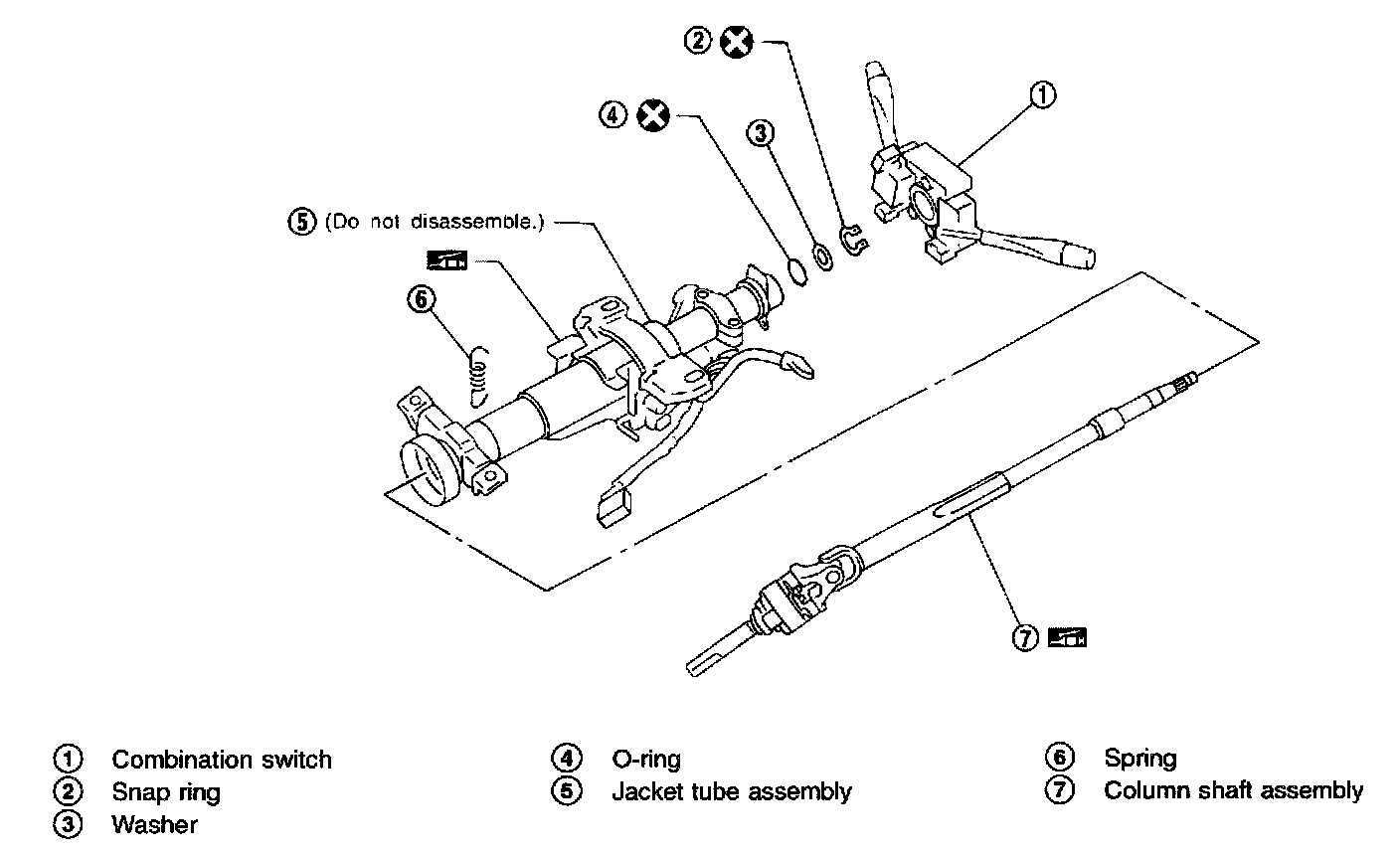 2
4
3
1
5 (Do not disassemble.)
6
7

1 Combination switch
2 Snap ring
3 Washer

4 O-ring
5 Jacket tube assembly

6 Spring
7 Column shaft assembly