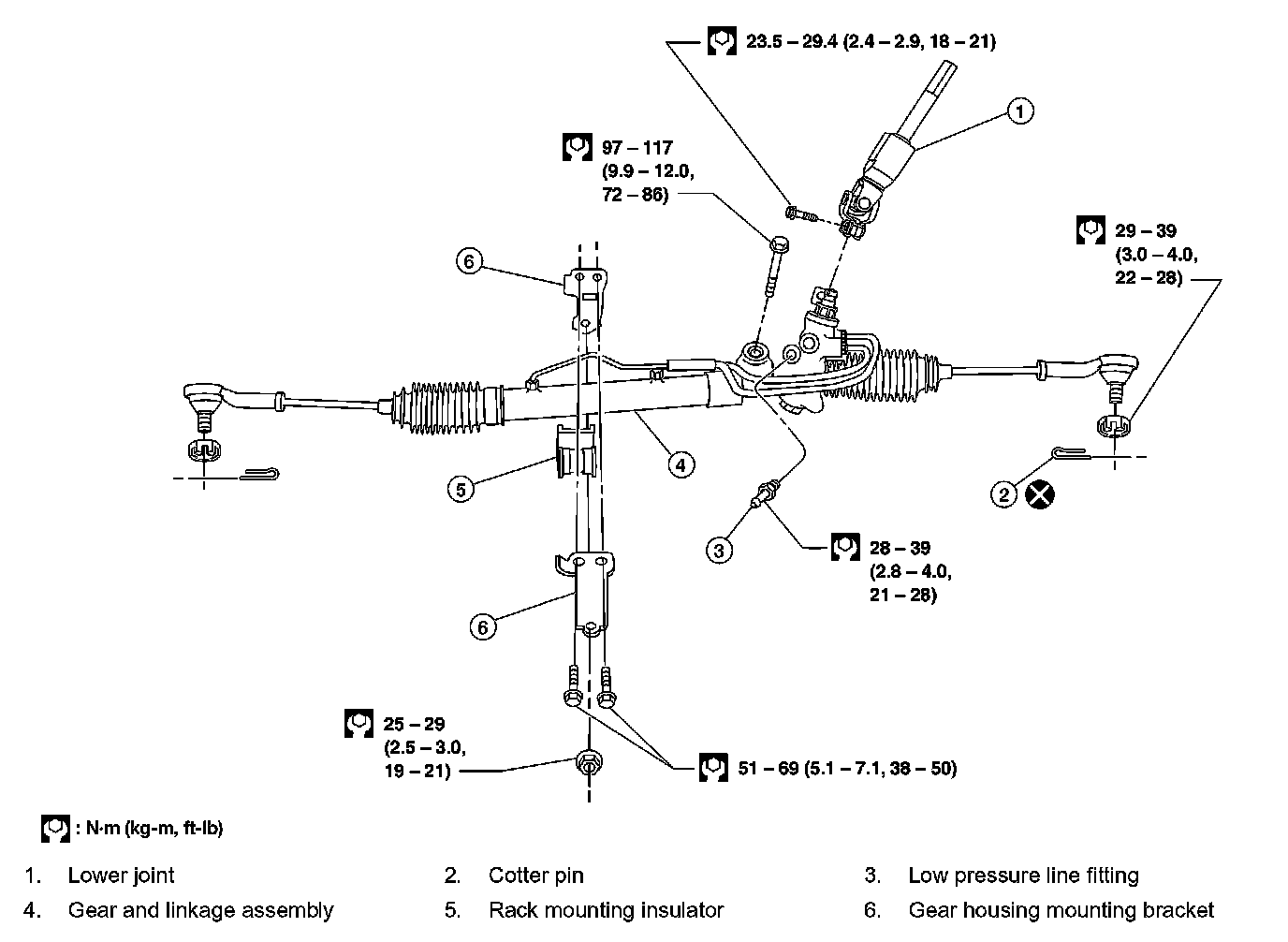 23.5 – 29.4 (2.4 – 2.9, 18 – 21)

1

97 – 117 (9.9 – 12.0, 72 – 86)

29 – 39 (3.0 – 4.0, 22 – 28)

6

4

5

2

3

28 – 39 (2.8 – 4.0, 21 – 28)

6

25 – 29 (2.5 – 3.0, 19 – 21)

51 – 69 (5.1 – 7.1, 38 – 50)

: N·m (kg-m, ft-lb)

1. Lower joint
2. Cotter pin
3. Low pressure line fitting
4. Gear and linkage assembly
5. Rack mounting insulator
6. Gear housing mounting bracket