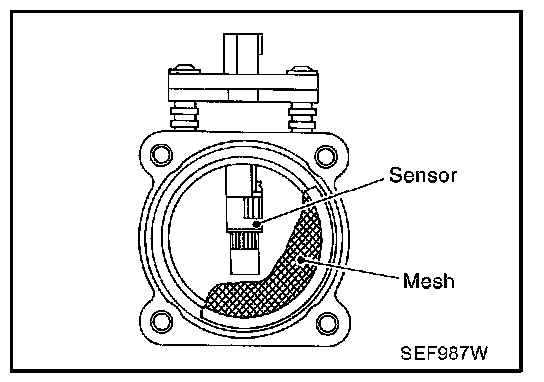 Sensor

Mesh

SEF987W