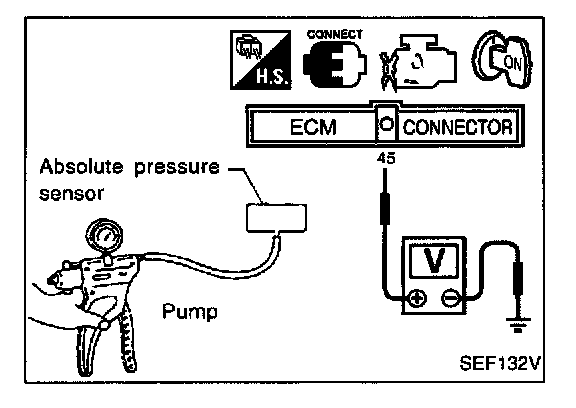 H.S.

CONNECT

ON

ECM CONNECTOR

45

Absolute pressure sensor

V

Pump

SEF132V