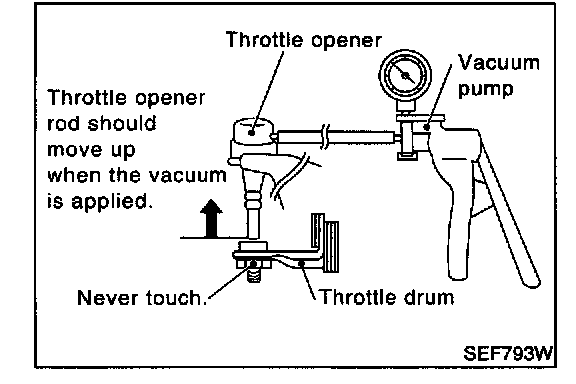 Throttle opener

Vacuum pump

Throttle opener rod should move up when the vacuum is applied.

Never touch.

Throttle drum

SEF793W