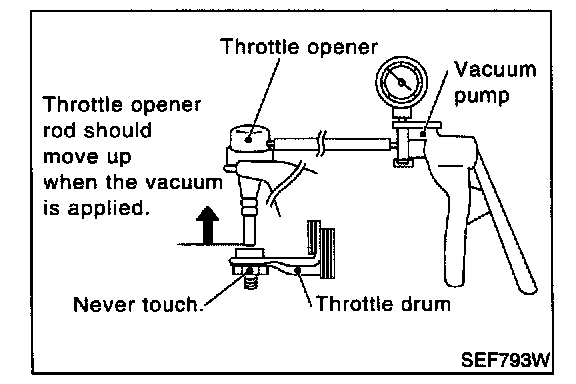 Throttle opener

Vacuum pump

Throttle opener rod should move up when the vacuum is applied.

Never touch.

Throttle drum

SEF793W