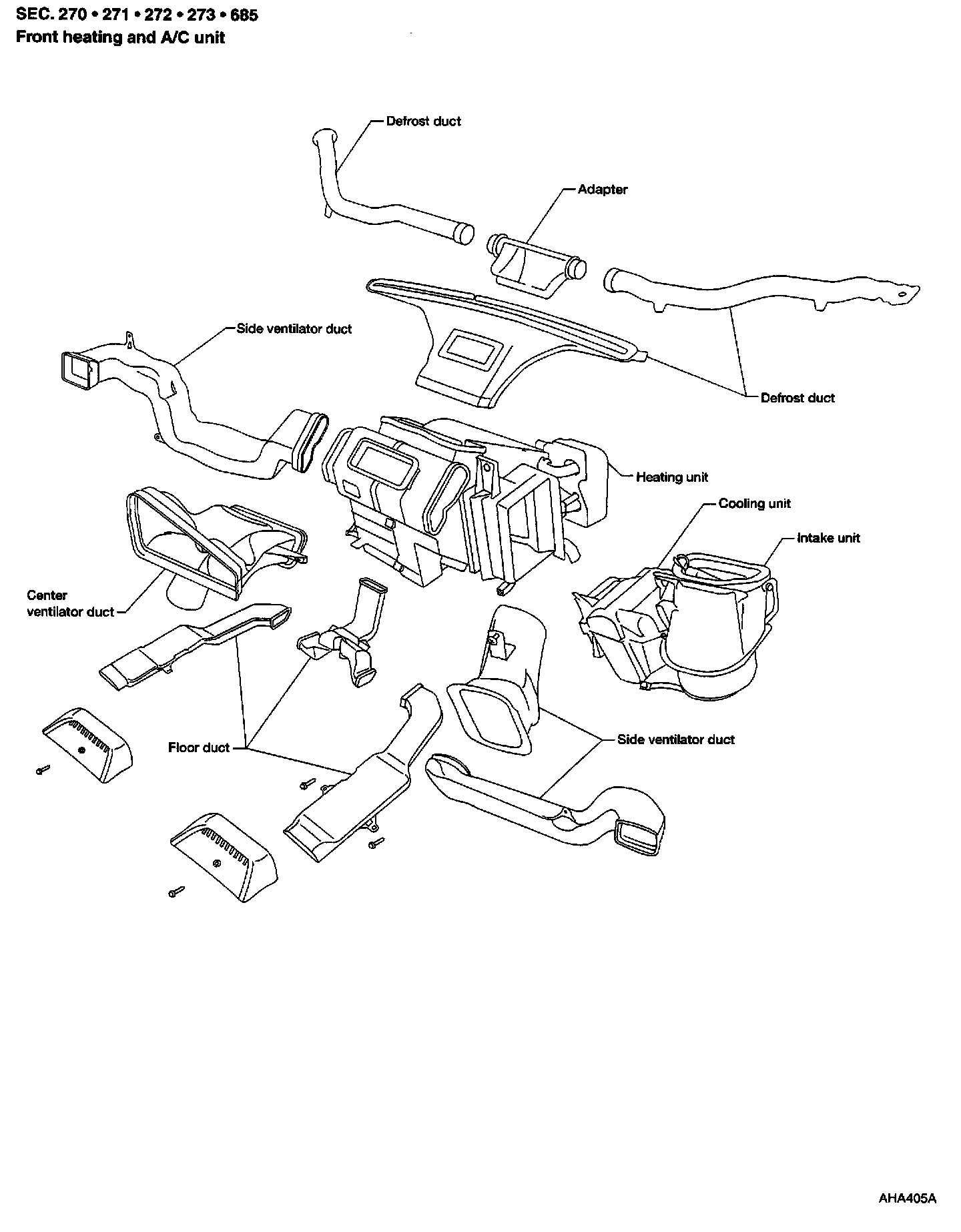 SEC. 270 • 271 • 272 • 273 • 685
Front heating and A/C unit

Defrost duct

Adapter

Side ventilator duct

Defrost duct

Heating unit

Cooling unit

Intake unit

Center ventilator duct

Floor duct

Side ventilator duct

AHA405A