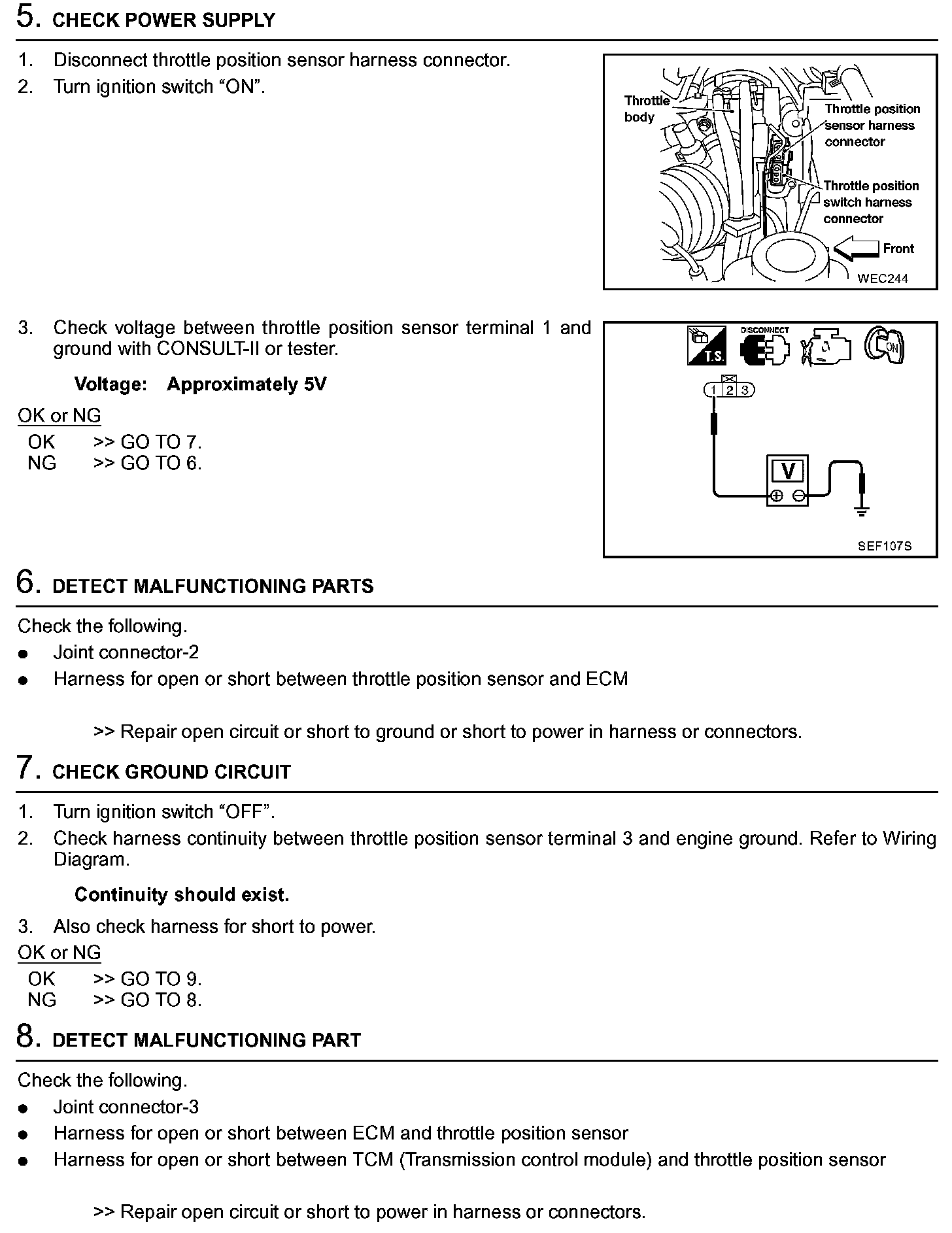 5. CHECK POWER SUPPLY

1. Disconnect throttle position sensor harness connector.
2. Turn ignition switch “ON”.

Throttle body
Throttle position sensor harness connector
Throttle position switch harness connector
Front
WEC244

3. Check voltage between throttle position sensor terminal 1 and ground with CONSULT-II or tester.

Voltage: Approximately 5V

OK or NG
OK >> GO TO 7.
NG >> GO TO 6.

T.S.
DISCONNECT
ON
1 2 3
V
SEF107S

6. DETECT MALFUNCTIONING PARTS

Check the following.
● Joint connector-2
● Harness for open or short between throttle position sensor and ECM

>> Repair open circuit or short to ground or short to power in harness or connectors.

7. CHECK GROUND CIRCUIT

1. Turn ignition switch “OFF”.
2. Check harness continuity between throttle position sensor terminal 3 and engine ground. Refer to Wiring Diagram.

Continuity should exist.

3. Also check harness for short to power.

OK or NG
OK >> GO TO 9.
NG >> GO TO 8.

8. DETECT MALFUNCTIONING PART

Check the following.
● Joint connector-3
● Harness for open or short between ECM and throttle position sensor
● Harness for open or short between TCM (Transmission control module) and throttle position sensor

>> Repair open circuit or short to power in harness or connectors.