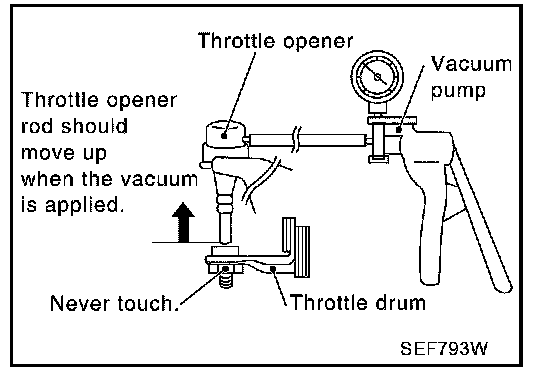 Throttle opener

Vacuum pump

Throttle opener rod should move up when the vacuum is applied.

Never touch.

Throttle drum

SEF793W