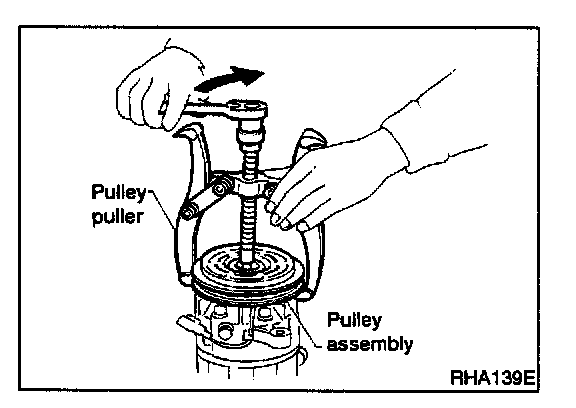 Pulley puller

Pulley assembly

RHA139E