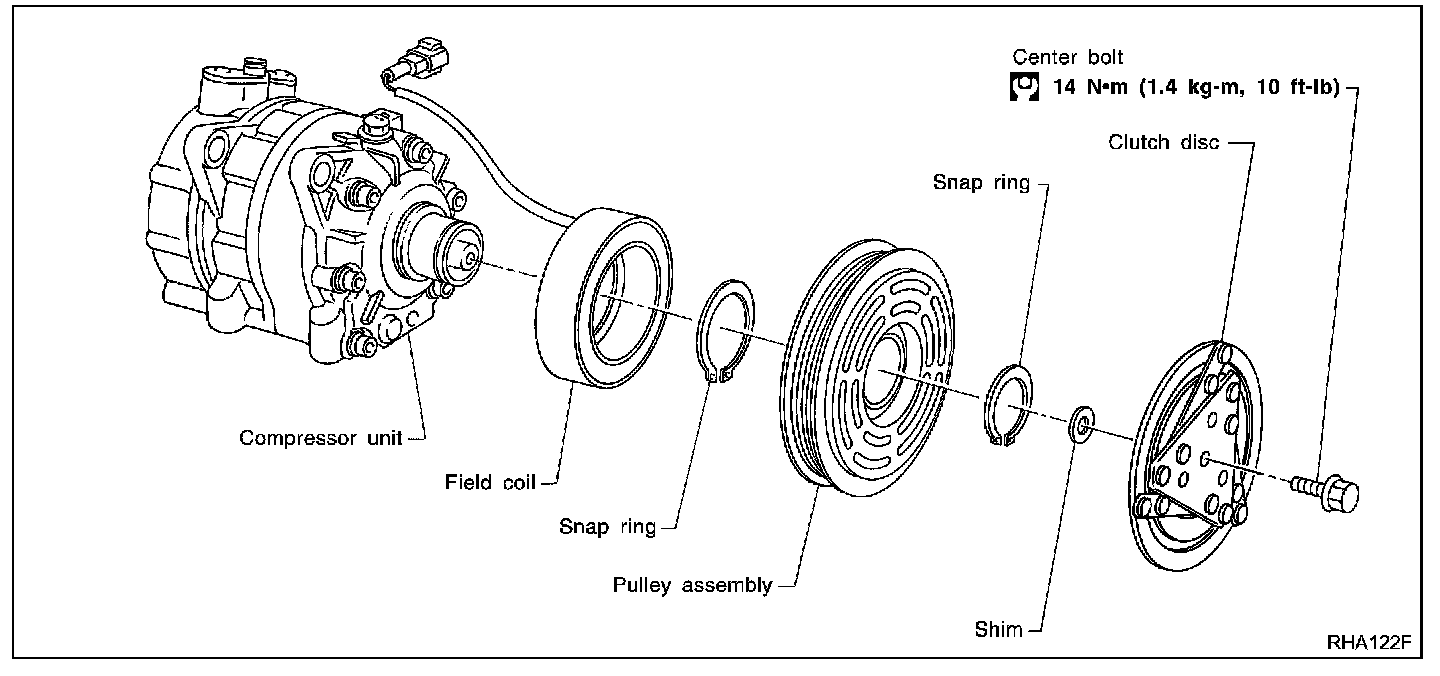 Center bolt
14 N•m (1.4 kg-m, 10 ft-lb)

Clutch disc

Snap ring

Compressor unit

Field coil

Snap ring

Pulley assembly

Shim

RHA122F