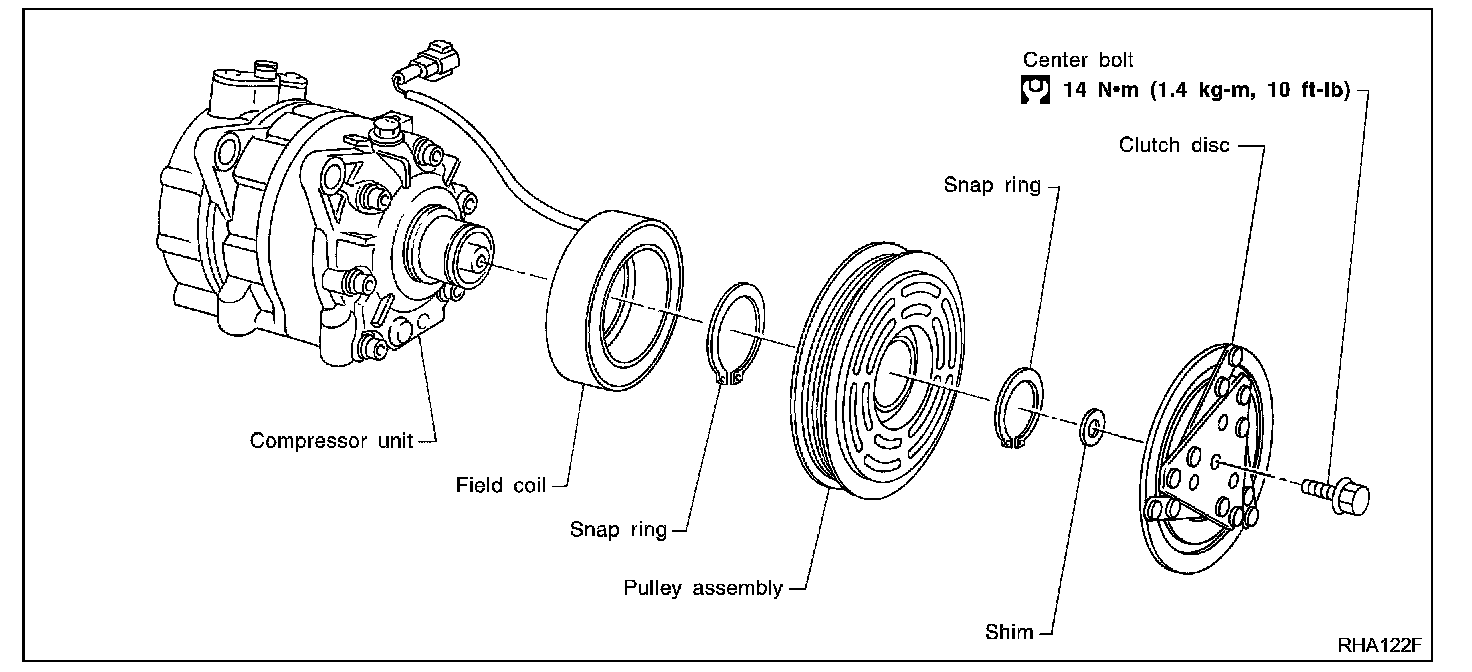 Center bolt
14 N•m (1.4 kg-m, 10 ft-lb)

Clutch disc

Snap ring

Compressor unit

Field coil

Snap ring

Pulley assembly

Shim

RHA122F