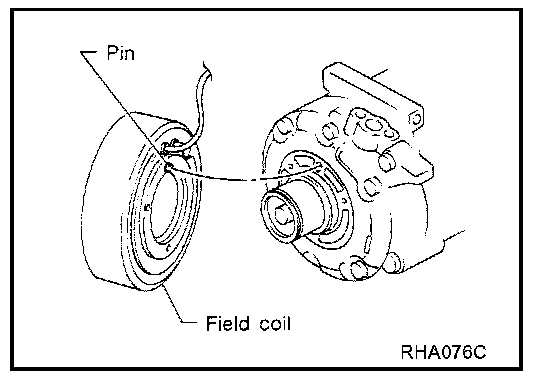 Pin

Field coil

RHA076C