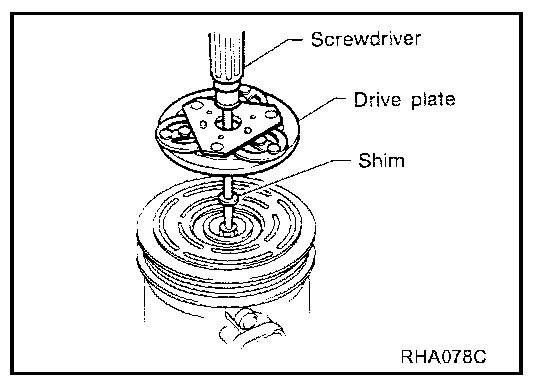 Screwdriver
Drive plate
Shim
RHA078C