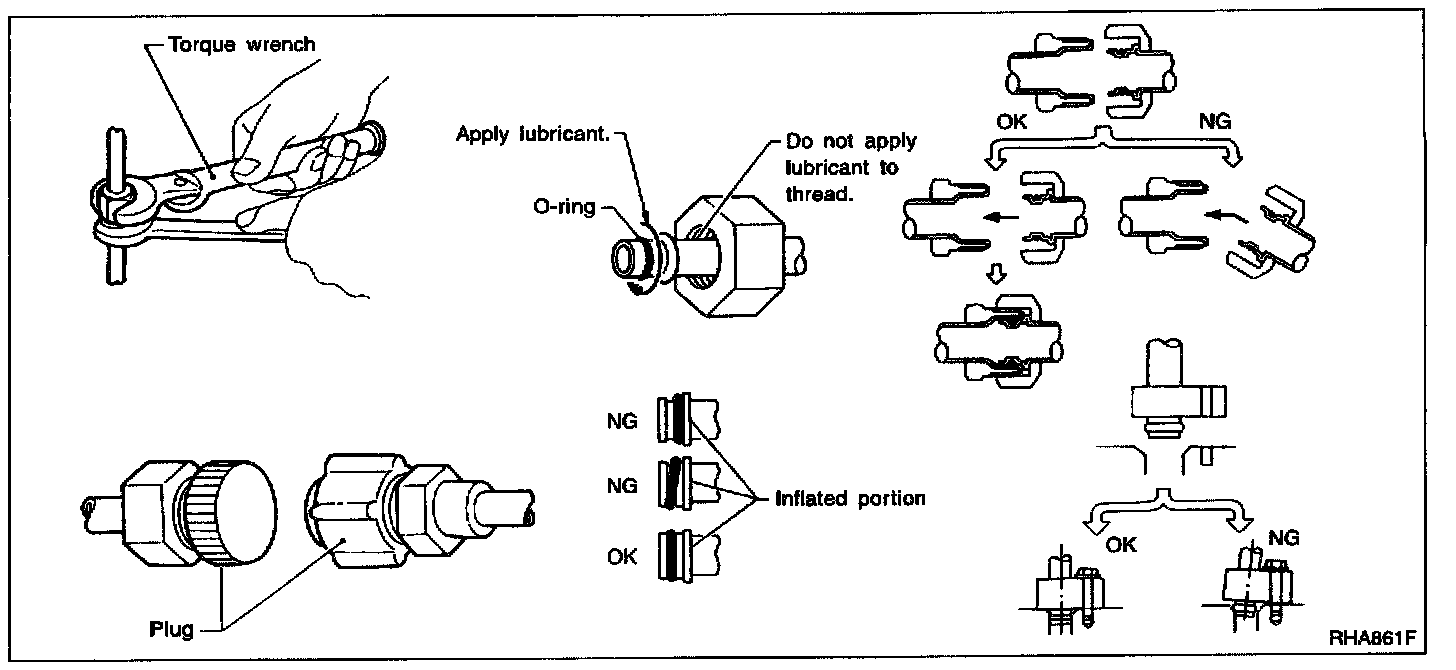 Torque wrench

Apply lubricant.

Do not apply lubricant to thread.

O-ring

OK

NG

Plug

NG

NG

OK

Inflated portion

OK

NG

RHA861F