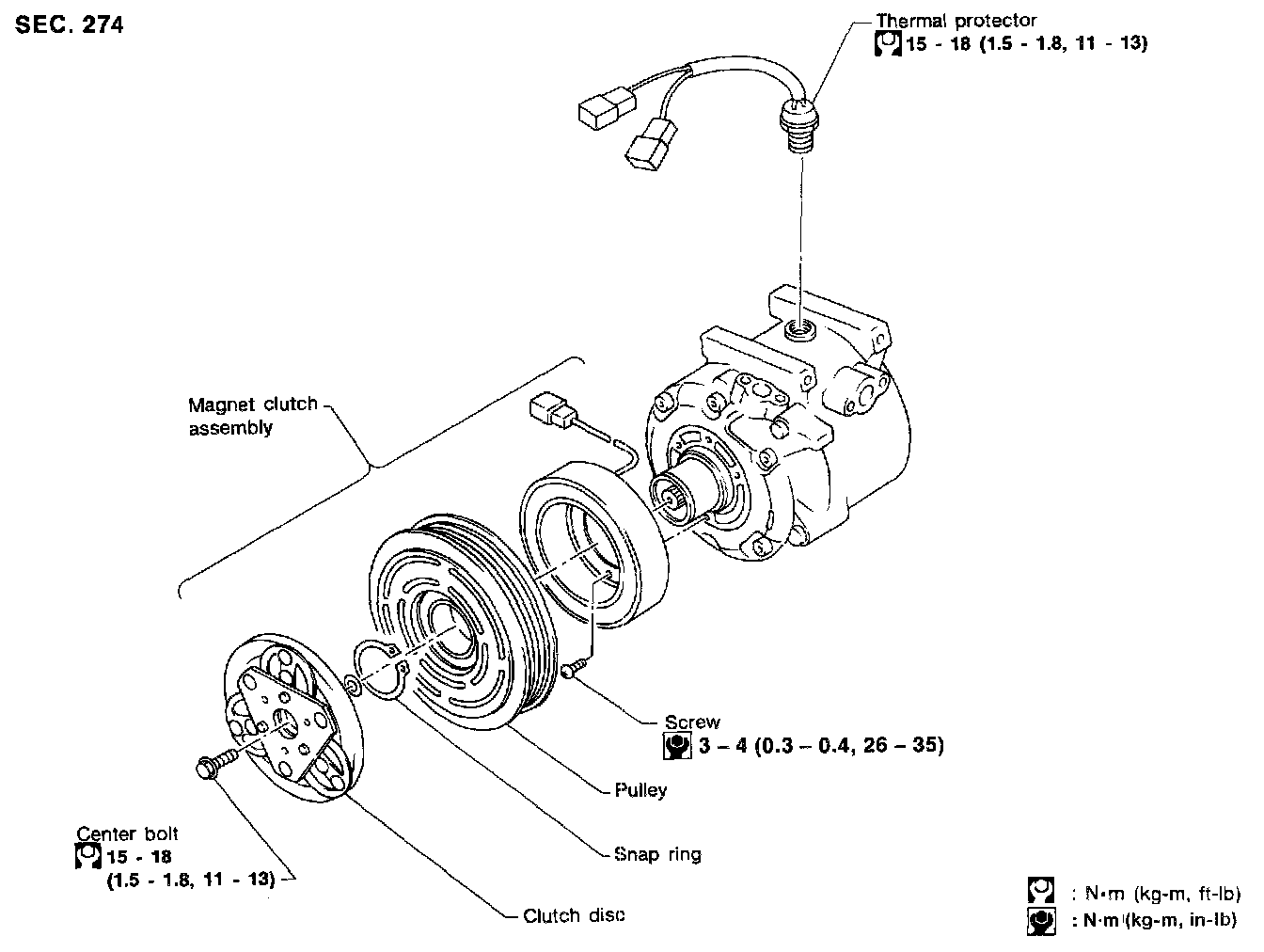 SEC. 274

Thermal protector
15 - 18 (1.5 - 1.8, 11 - 13)

Magnet clutch assembly

Screw
3 – 4 (0.3 – 0.4, 26 – 35)

Pulley

Snap ring

Center bolt
15 - 18
(1.5 - 1.8, 11 - 13)

Clutch disc

: N·m (kg-m, ft-lb)
: N·m (kg-m, in-lb)