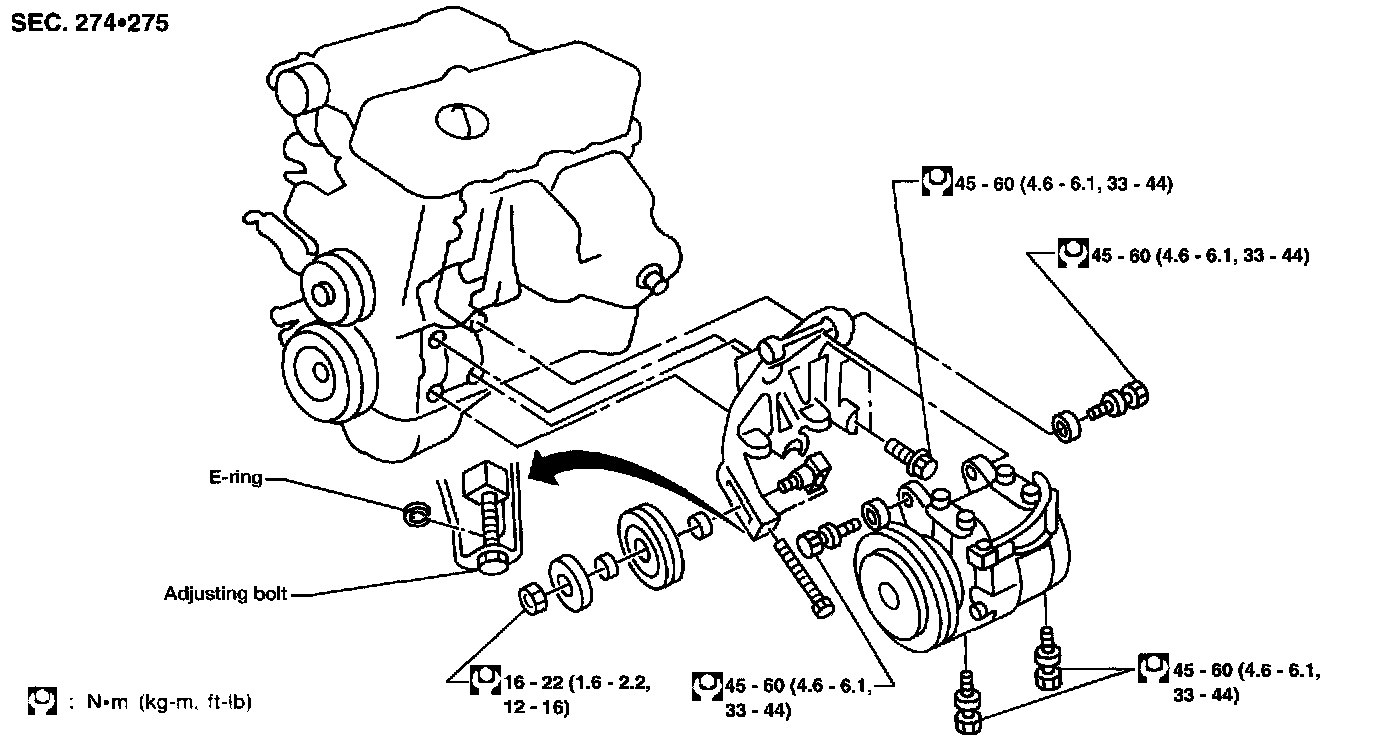 SEC. 274•275

45 - 60 (4.6 - 6.1, 33 - 44)

45 - 60 (4.6 - 6.1, 33 - 44)

E-ring

Adjusting bolt

16 - 22 (1.6 - 2.2, 12 - 16)

45 - 60 (4.6 - 6.1, 33 - 44)

45 - 60 (4.6 - 6.1, 33 - 44)

: N•m (kg-m, ft-lb)