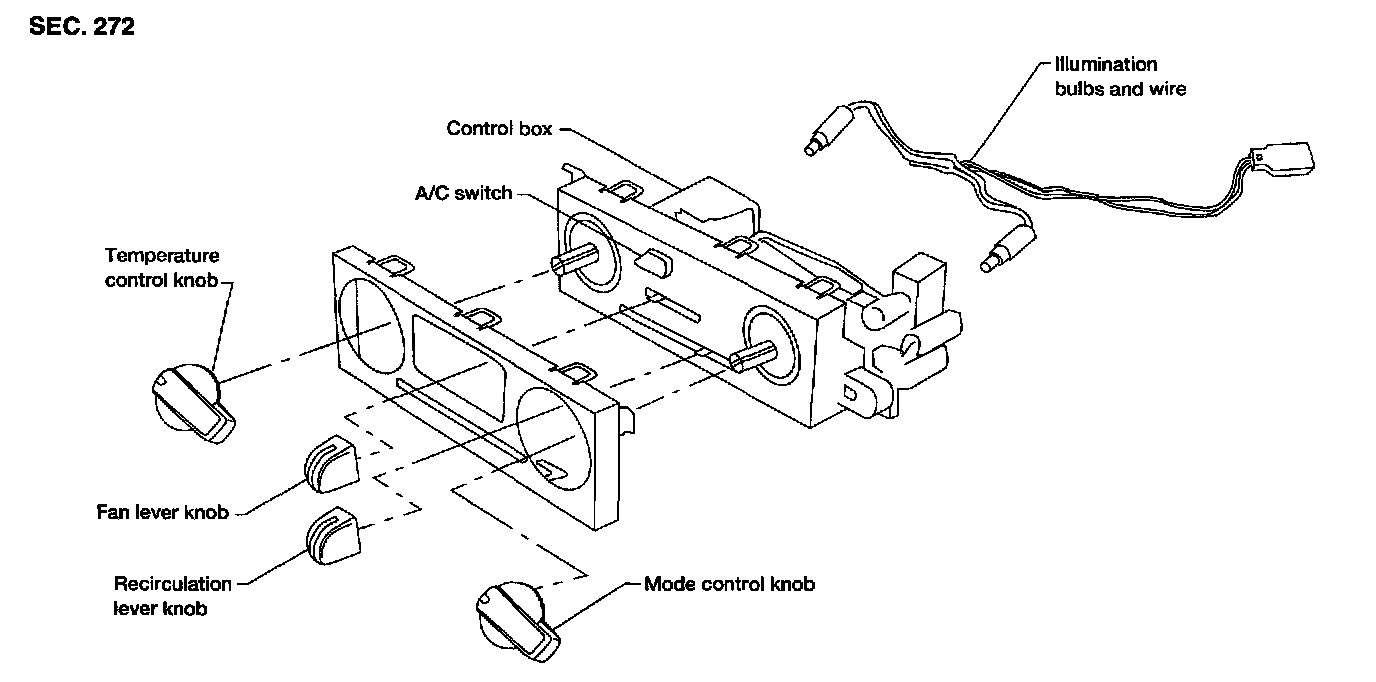 SEC. 272

Illumination bulbs and wire

Control box

A/C switch

Temperature control knob

Fan lever knob

Recirculation lever knob

Mode control knob