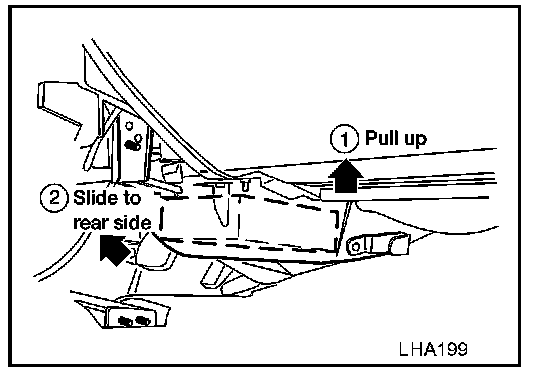 ① Pull up

② Slide to rear side

LHA199