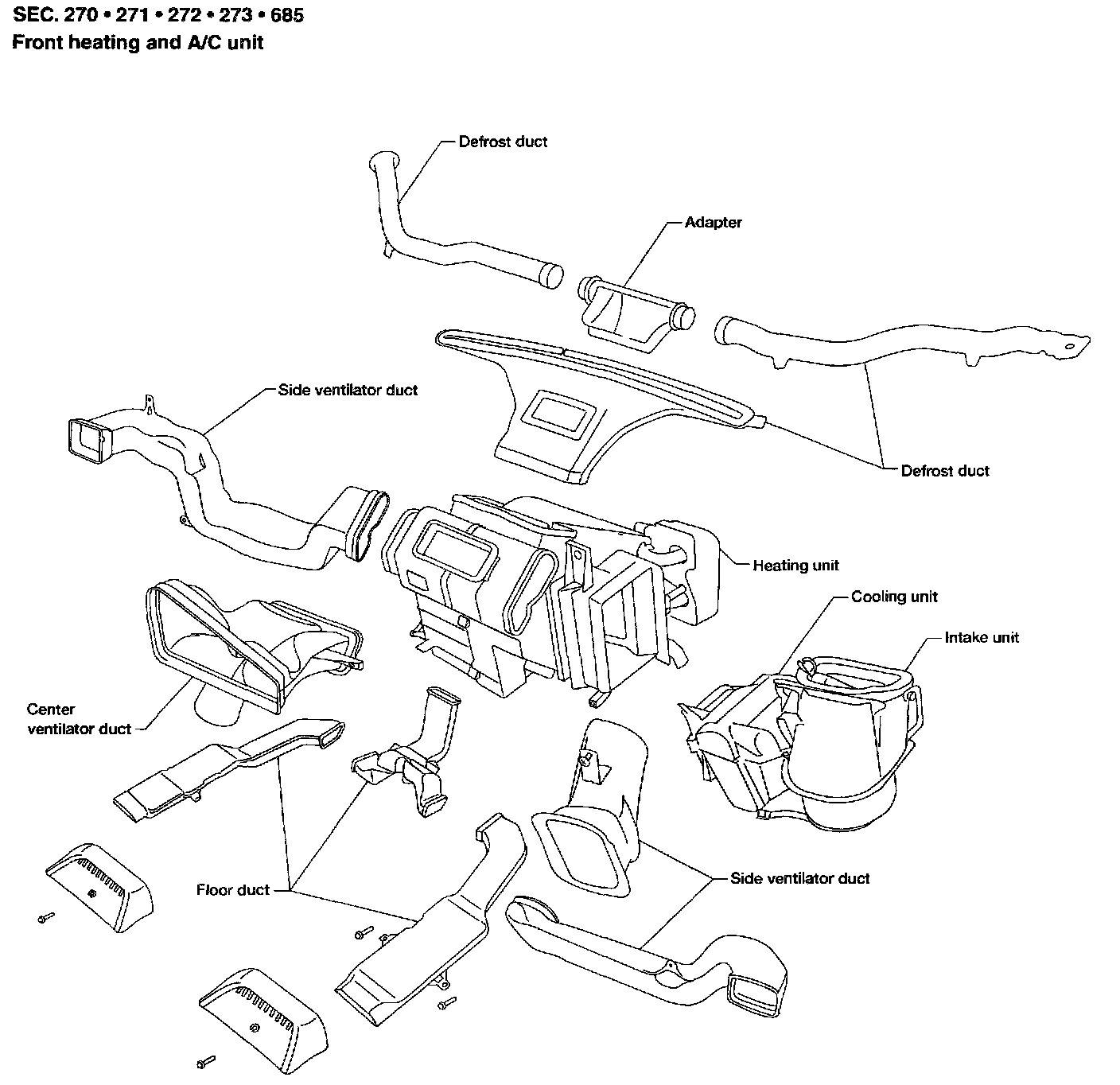 SEC. 270 • 271 • 272 • 273 • 685
Front heating and A/C unit

Defrost duct
Adapter
Side ventilator duct
Defrost duct
Heating unit
Cooling unit
Intake unit
Center ventilator duct
Floor duct
Side ventilator duct