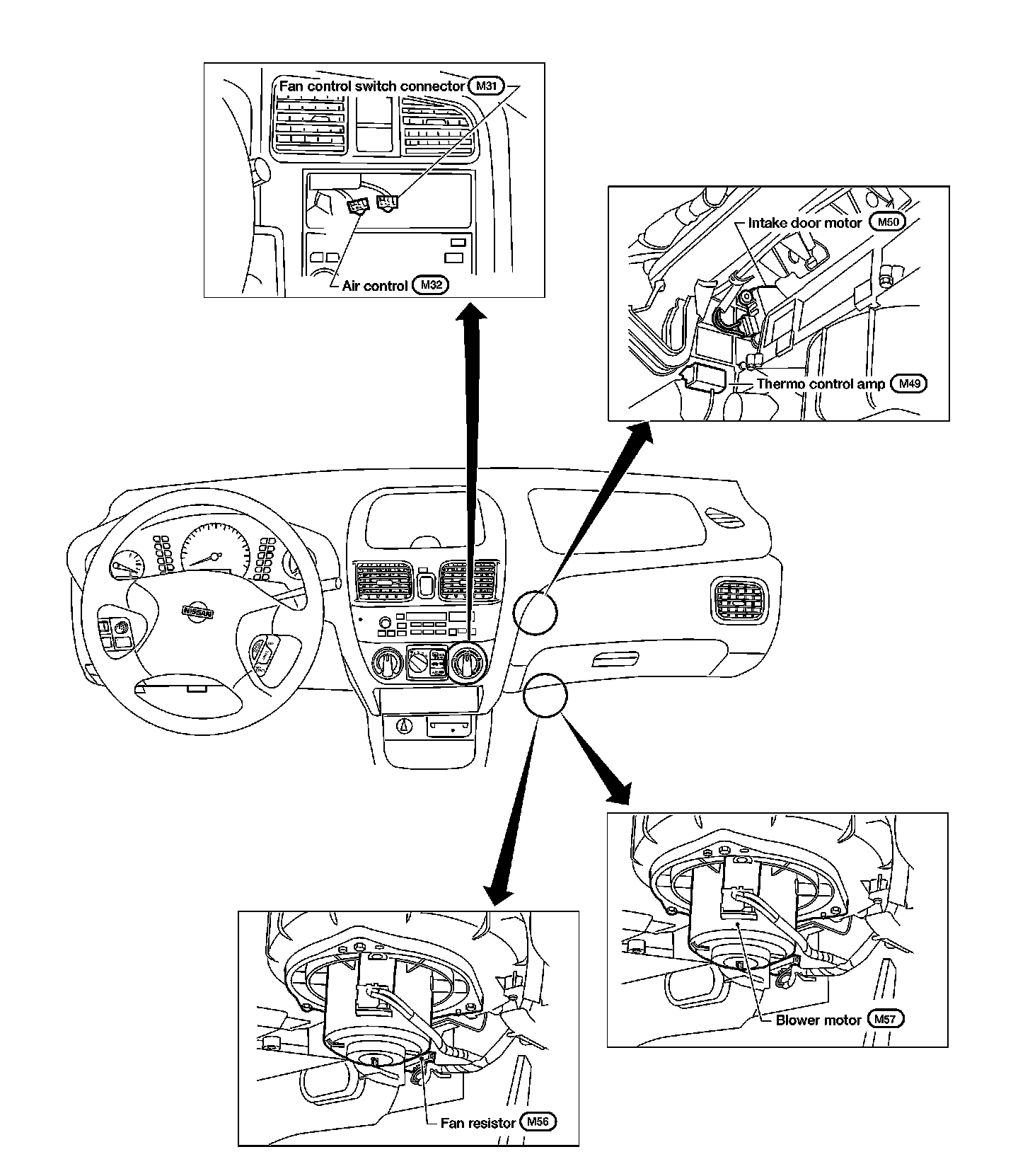 Fan control switch connector M31

Air control M32

Intake door motor M50

Thermo control amp M49

NISSAN

Blower motor M57

Fan resistor M56