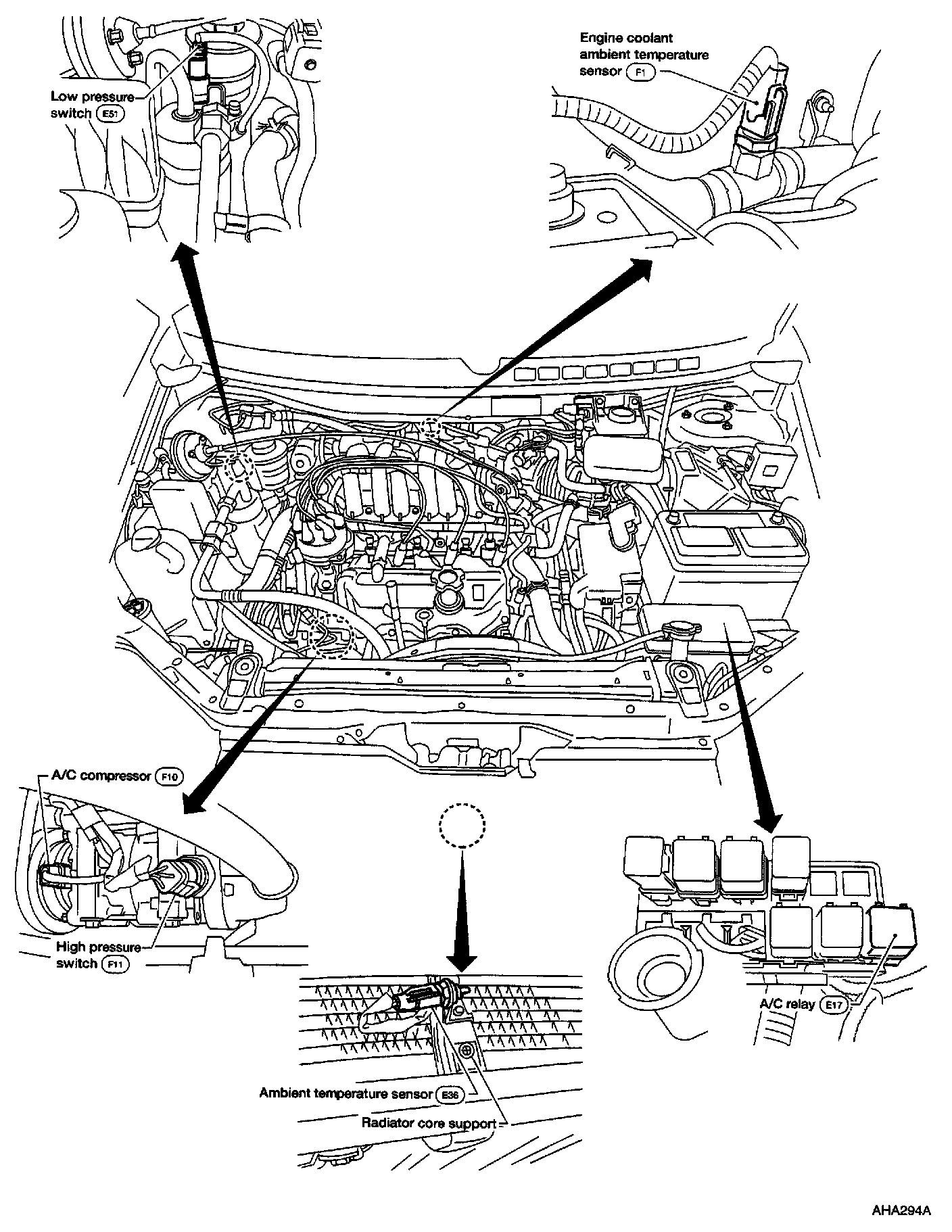 Low pressure switch E51

Engine coolant ambient temperature sensor F1

A/C compressor F10

High pressure switch F11

A/C relay E17

Ambient temperature sensor E36

Radiator core support

AHA294A