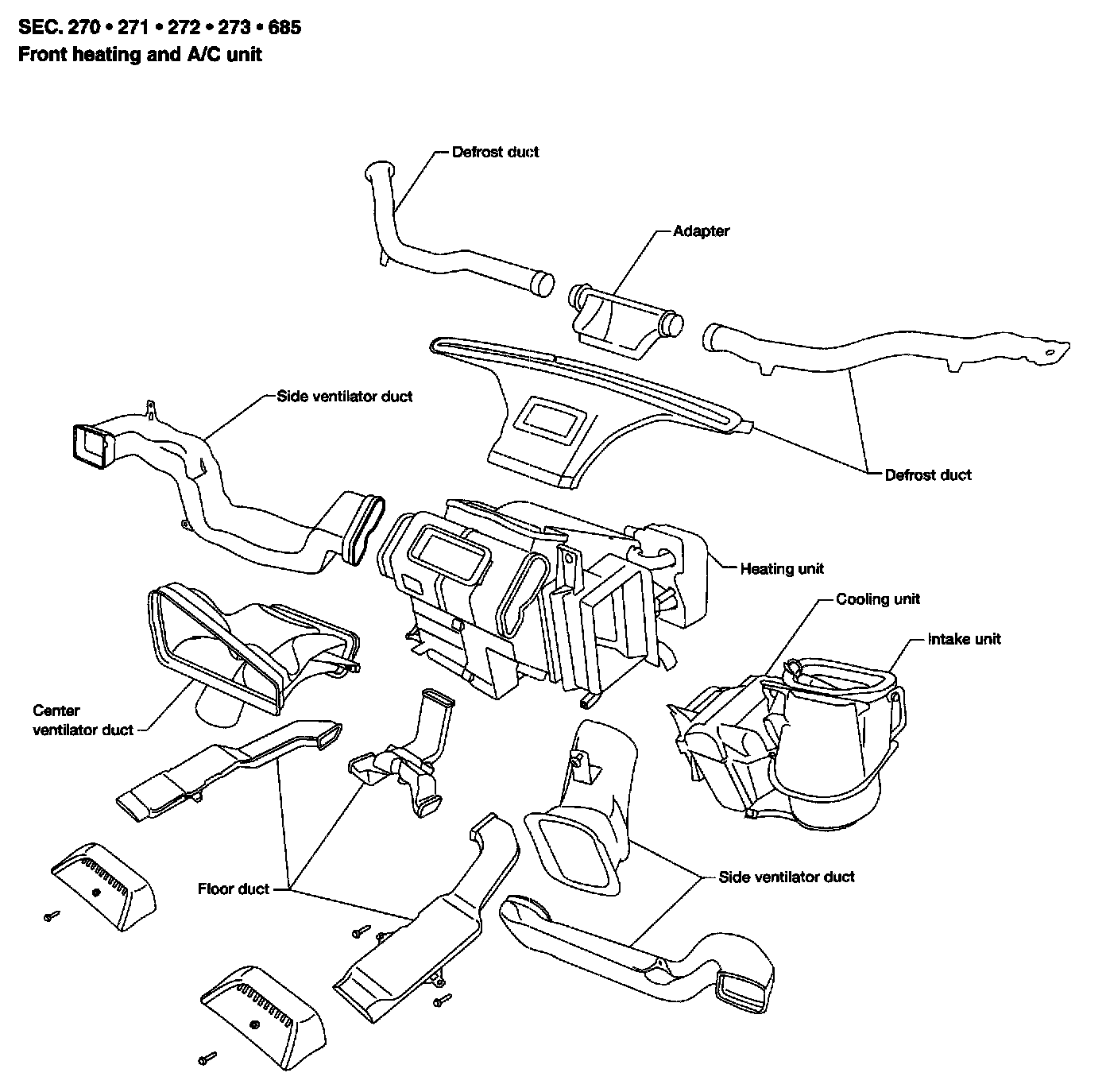 SEC. 270 • 271 • 272 • 273 • 685
Front heating and A/C unit

Defrost duct

Adapter

Side ventilator duct

Defrost duct

Heating unit

Cooling unit

Intake unit

Center ventilator duct

Floor duct

Side ventilator duct