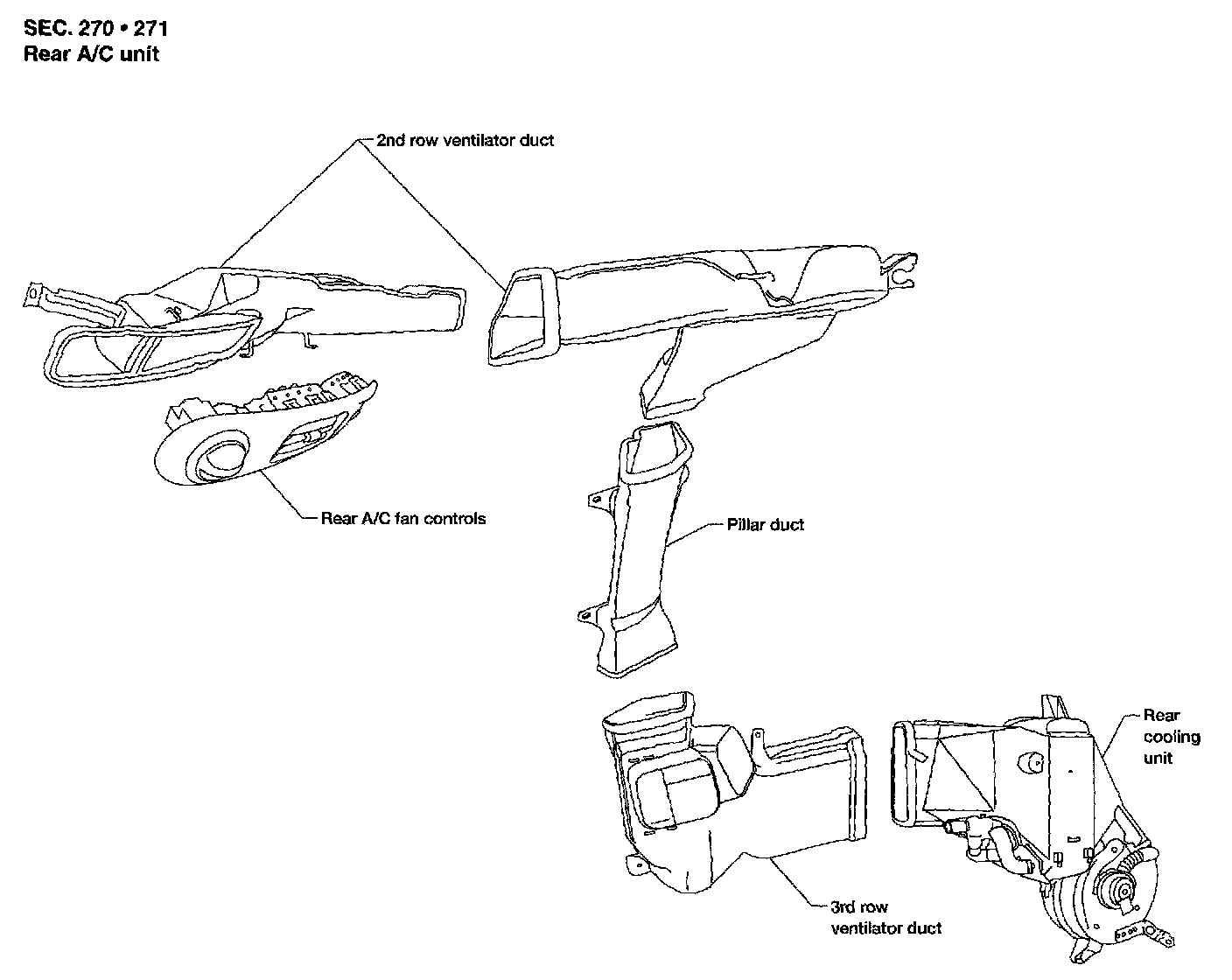 SEC. 270 • 271
Rear A/C unit

2nd row ventilator duct

Rear A/C fan controls

Pillar duct

Rear cooling unit

3rd row ventilator duct