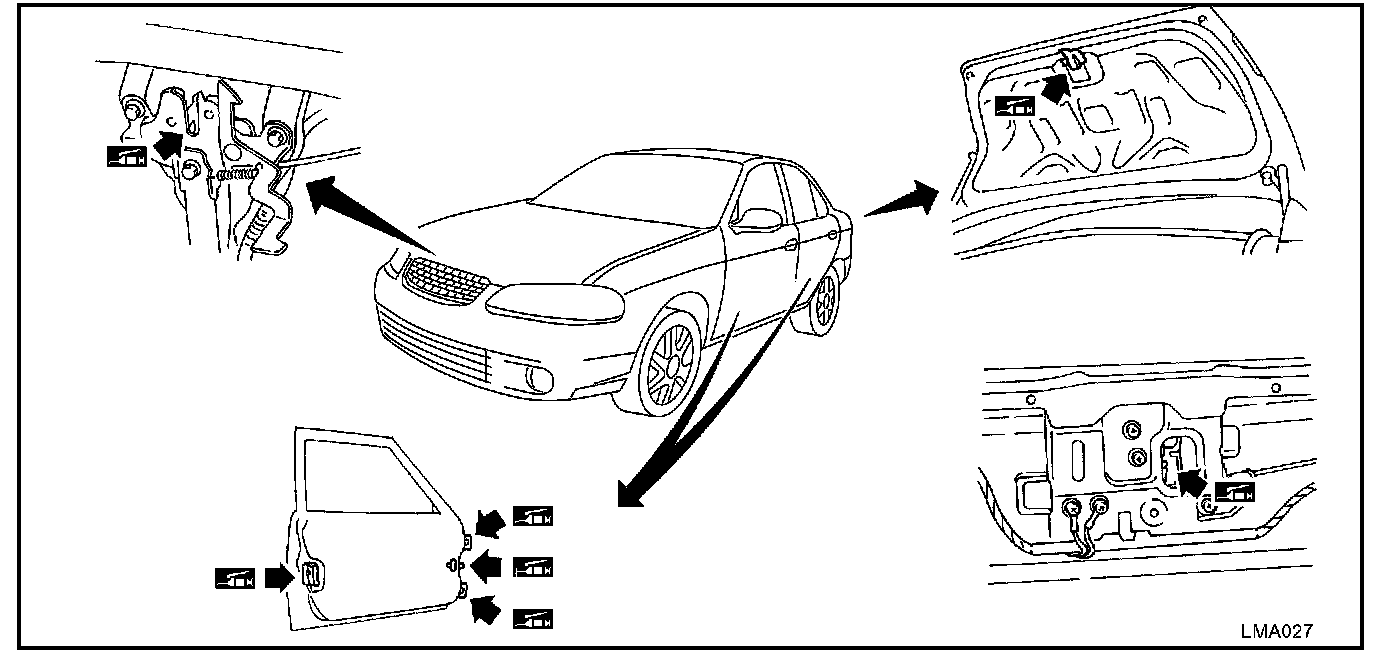 LMA027