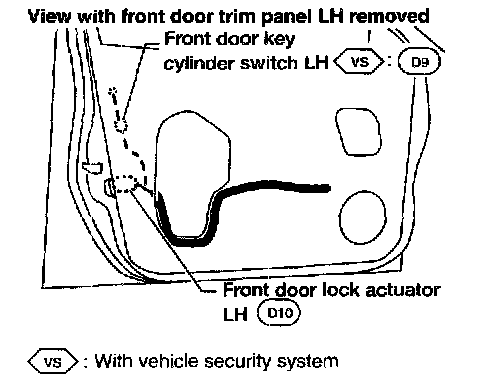 View with front door trim panel LH removed

Front door key cylinder switch LH VS : D9

Front door lock actuator LH D10

VS : With vehicle security system