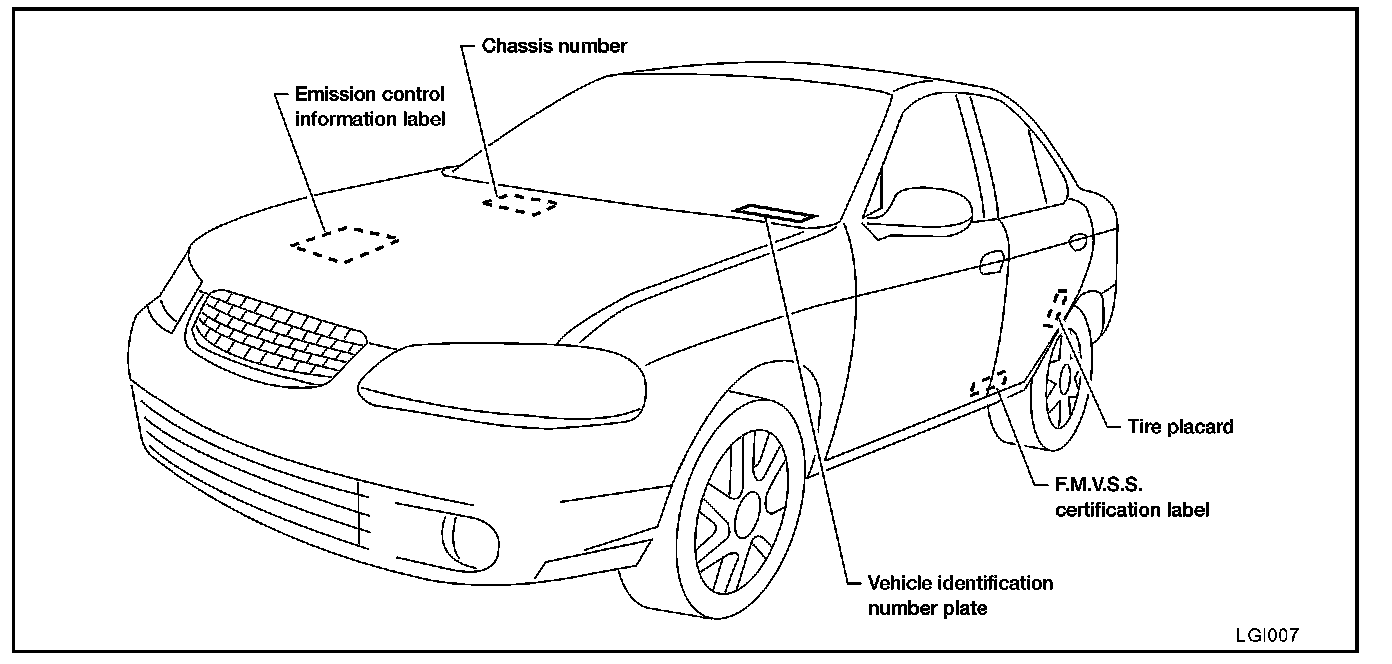 Chassis number

Emission control information label

Tire placard

F.M.V.S.S. certification label

Vehicle identification number plate

LGI007