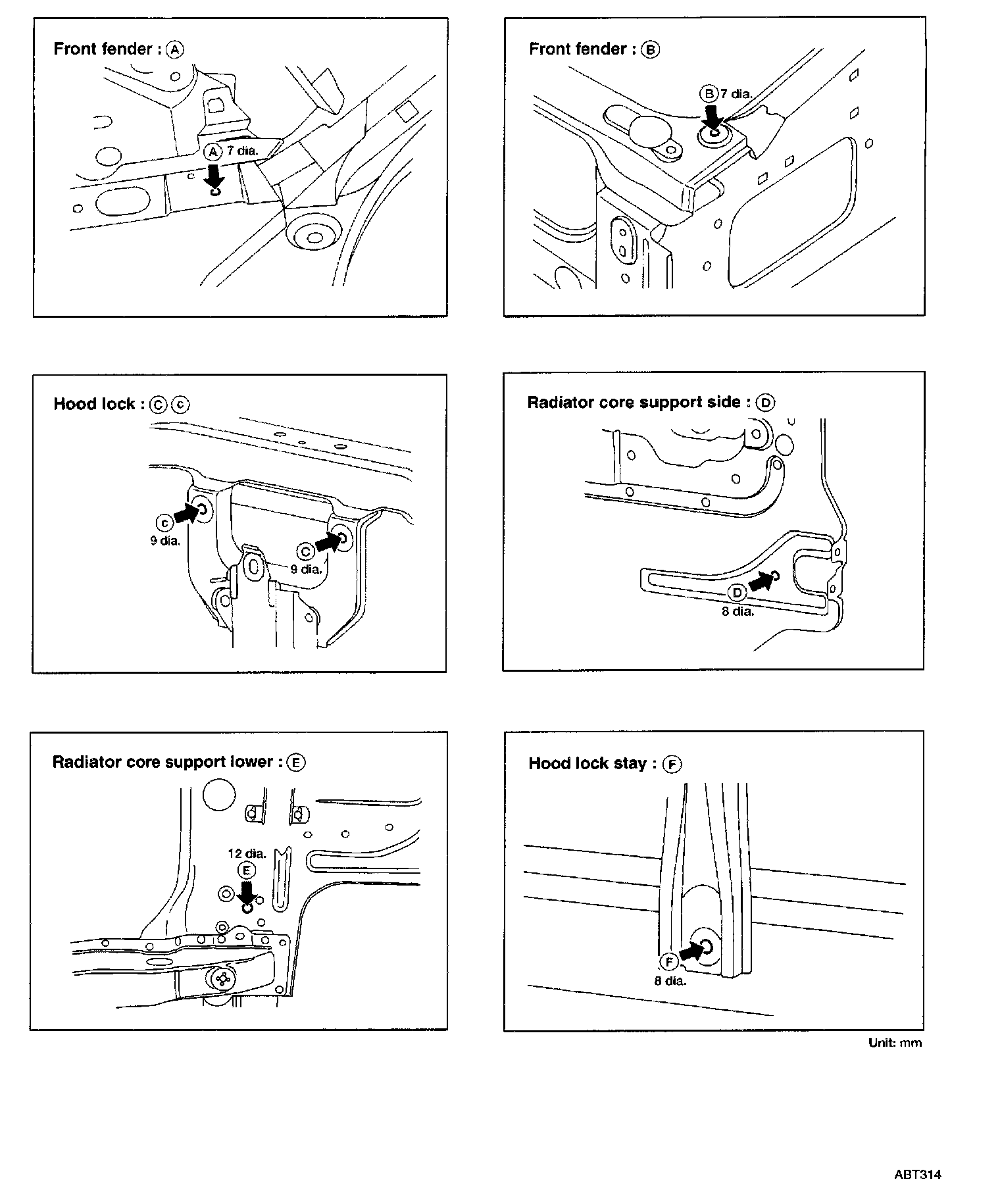 Front fender : Ⓐ

Ⓐ 7 dia.

Front fender : Ⓑ

Ⓑ 7 dia.

Hood lock : Ⓒ ⓒ

ⓒ 9 dia.

Ⓒ 9 dia.

Radiator core support side : Ⓓ

Ⓓ 8 dia.

Radiator core support lower : Ⓔ

12 dia. Ⓔ

Hood lock stay : Ⓕ

Ⓕ 8 dia.

Unit: mm

ABT314