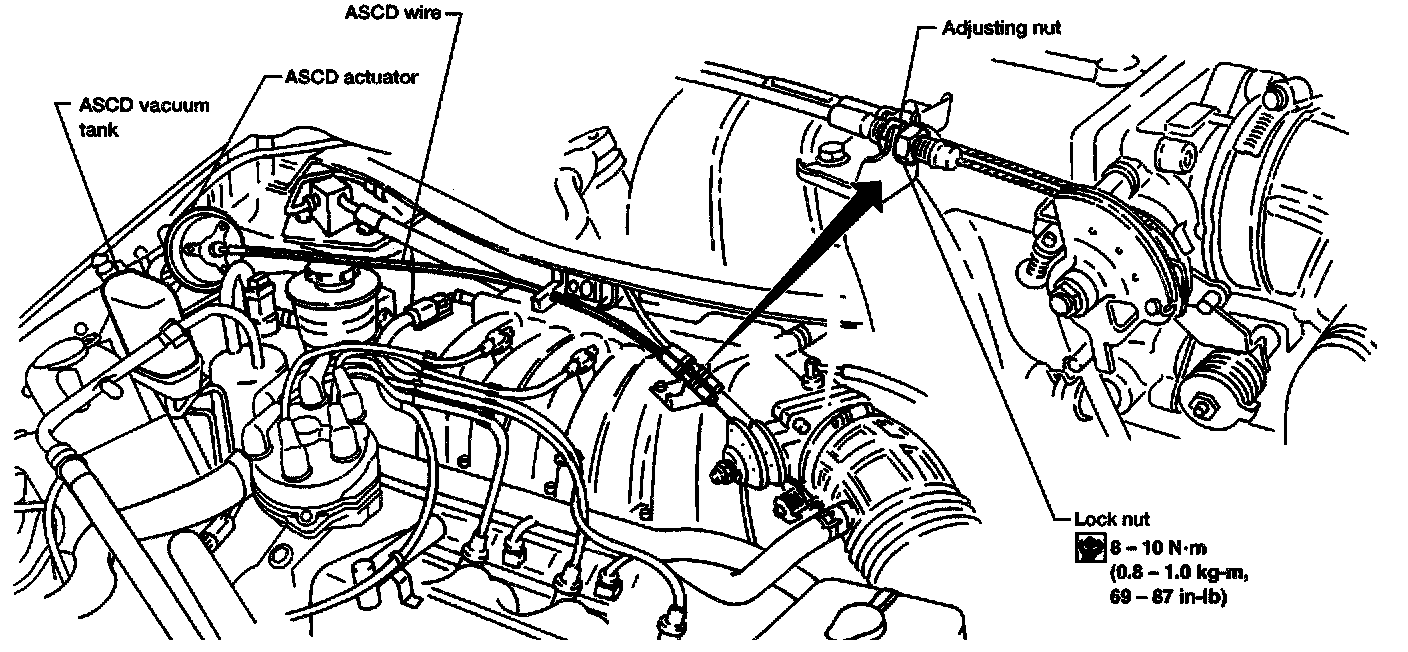 ASCD wire

ASCD actuator

ASCD vacuum tank

Adjusting nut

Lock nut

8 – 10 N·m
(0.8 – 1.0 kg-m,
69 – 87 in-lb)