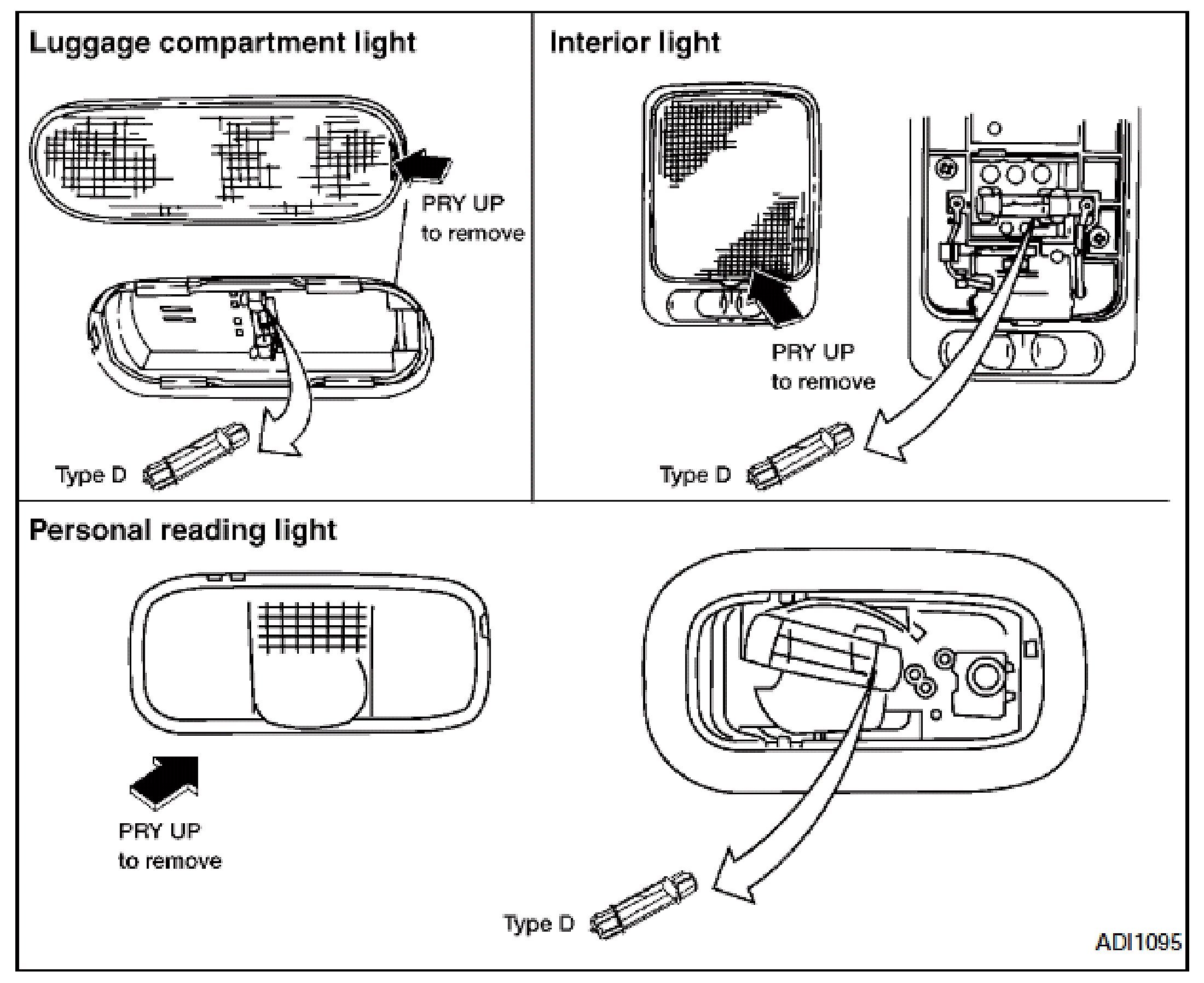 Luggage compartment light

PRY UP
to remove

Type D

Interior light

PRY UP
to remove

Type D

Personal reading light

PRY UP
to remove

Type D

ADI1095