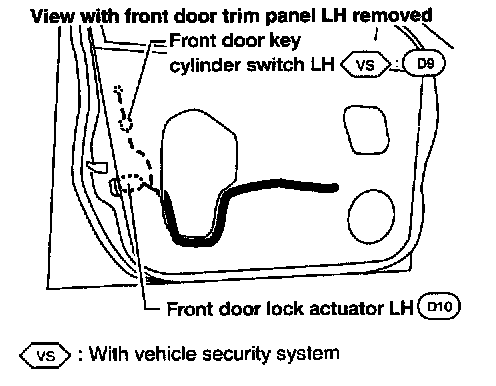 View with front door trim panel LH removed

Front door key cylinder switch LH VS : D9

Front door lock actuator LH D10

VS : With vehicle security system