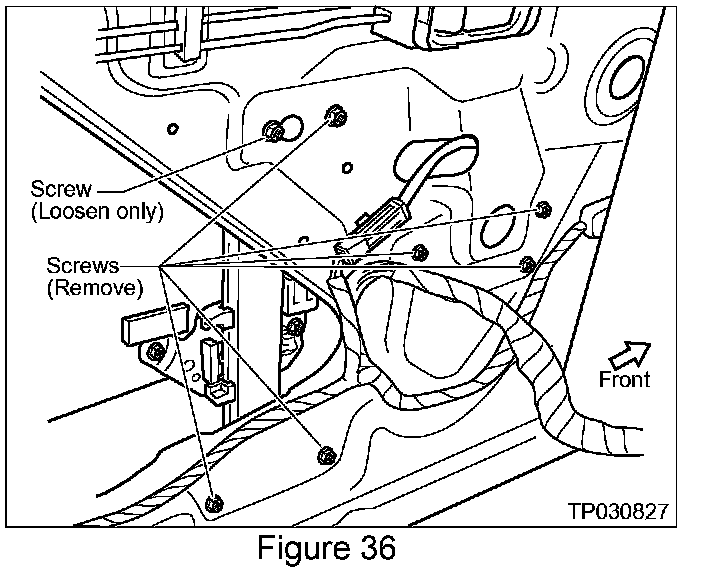 Screw
(Loosen only)

Screws
(Remove)

Front

TP030827

Figure 36