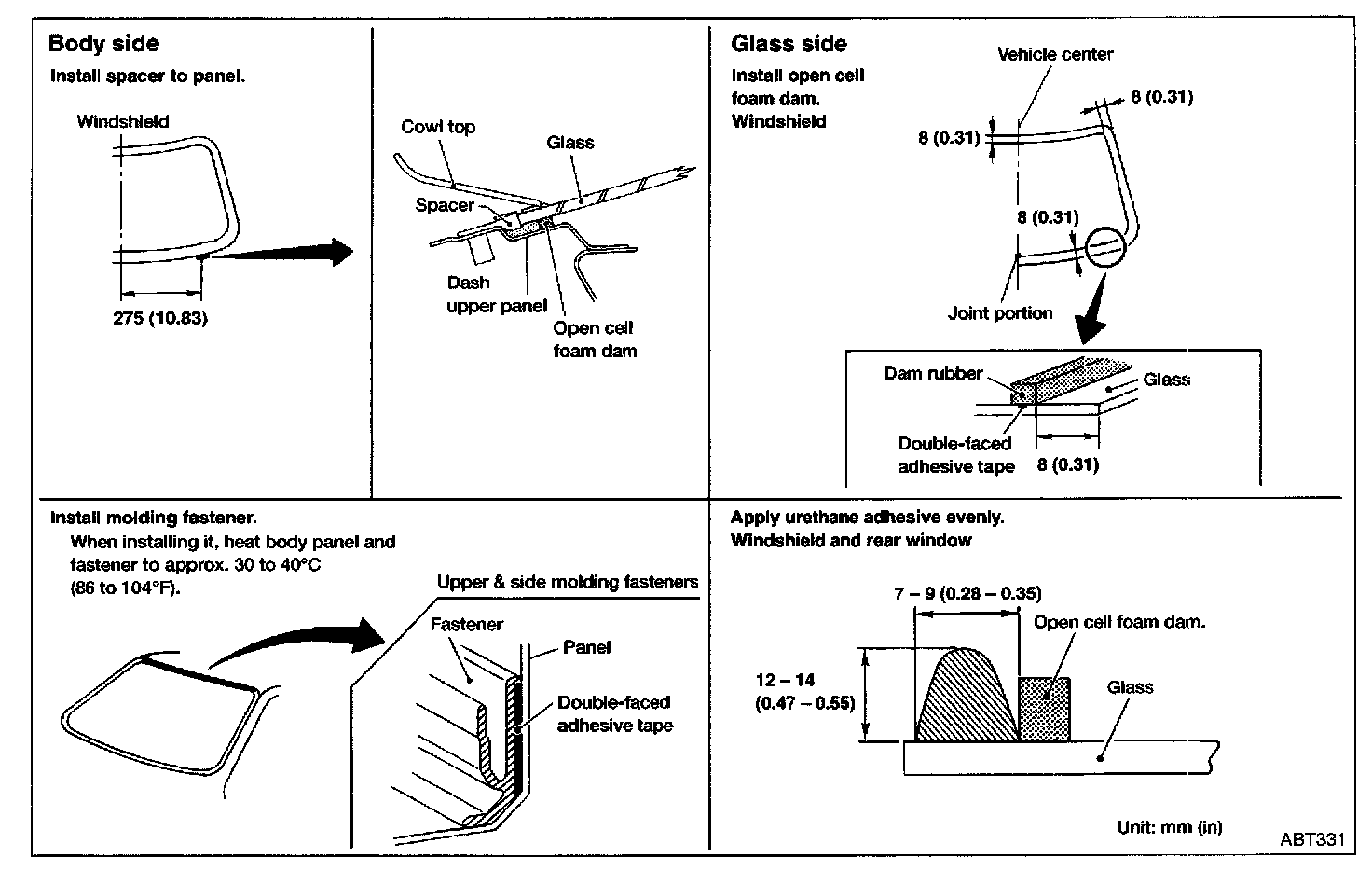 Body side
Install spacer to panel.

Windshield

275 (10.83)

Cowl top
Glass
Spacer
Dash upper panel
Open cell foam dam

Glass side
Install open cell foam dam.
Windshield

Vehicle center
8 (0.31)
8 (0.31)
8 (0.31)
Joint portion

Dam rubber
Glass
Double-faced adhesive tape
8 (0.31)

Install molding fastener.
When installing it, heat body panel and fastener to approx. 30 to 40°C (86 to 104°F).

Upper & side molding fasteners
Fastener
Panel
Double-faced adhesive tape

Apply urethane adhesive evenly.
Windshield and rear window

7 – 9 (0.28 – 0.35)
Open cell foam dam.
12 – 14 (0.47 – 0.55)
Glass

Unit: mm (in)
ABT331