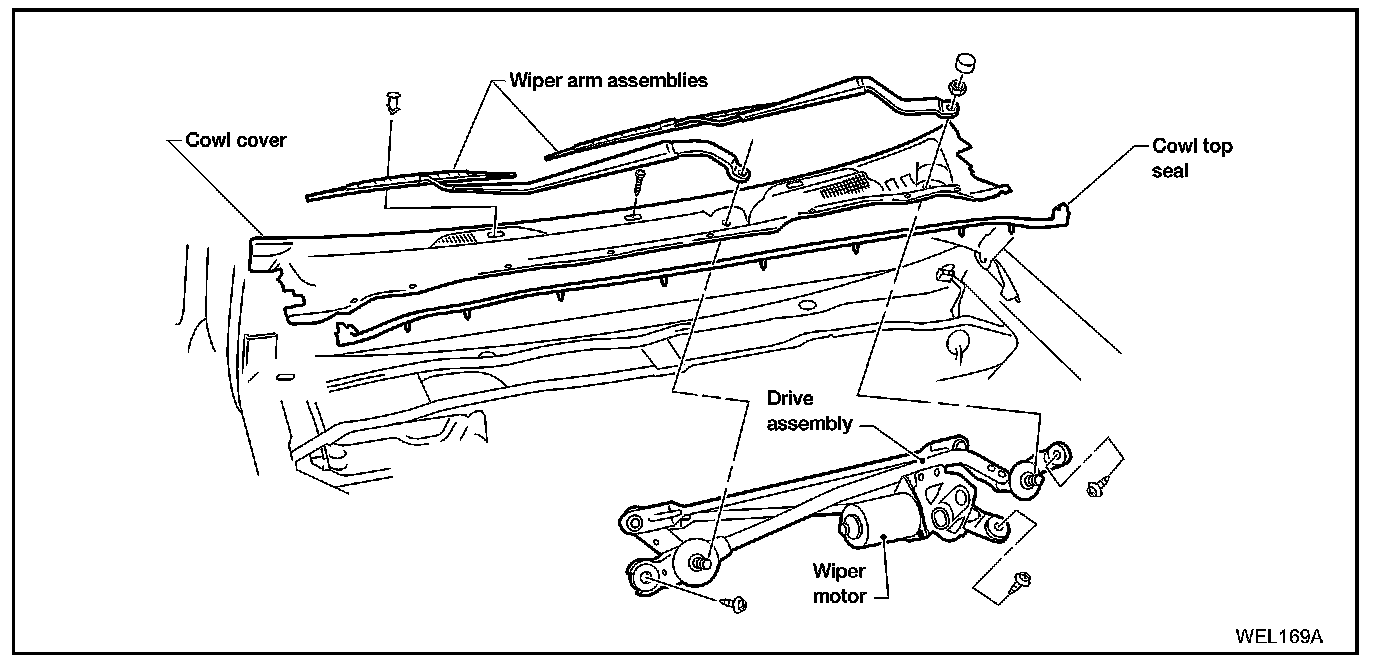 Wiper arm assemblies

Cowl cover

Cowl top seal

Drive assembly

Wiper motor

WEL169A