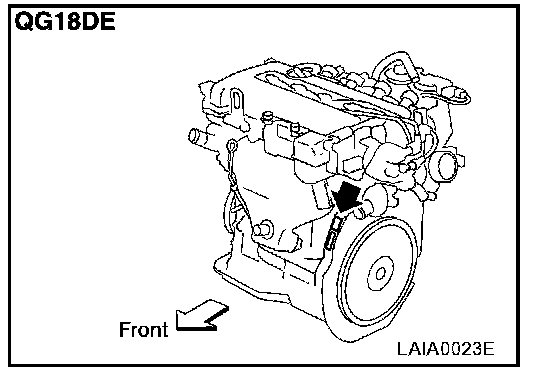 QG18DE

Front

LAIA0023E